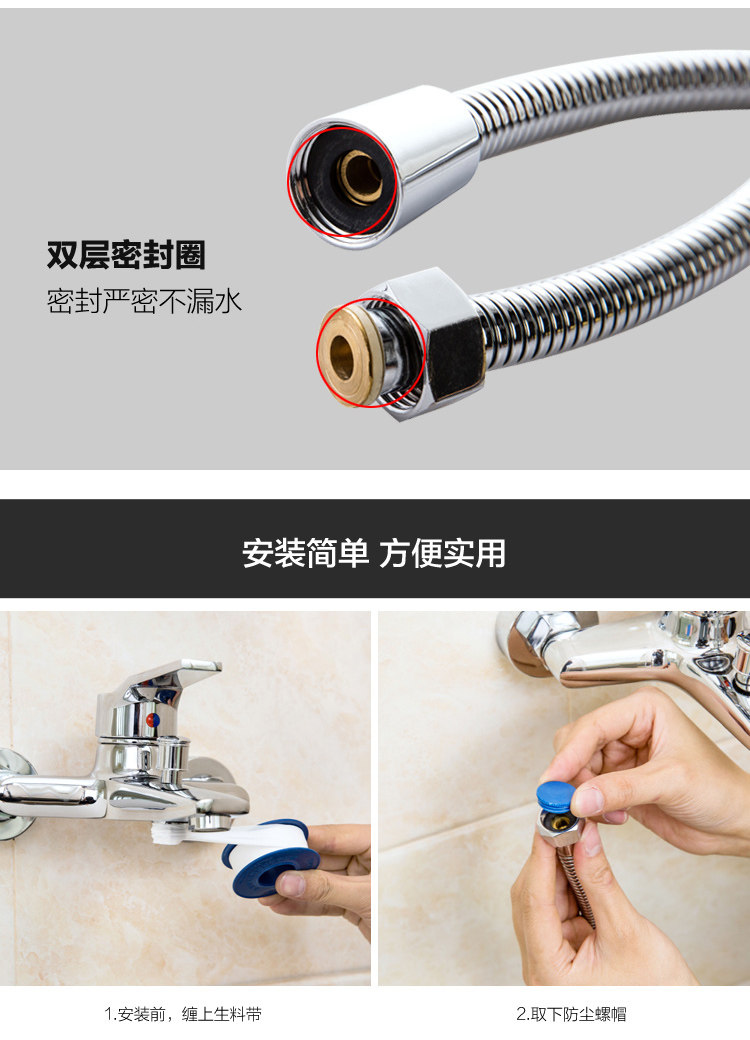 双层密封圈
密封严密不漏水

安装简单 方便实用

1.安装前，缠上生料带

2.取下防尘螺帽