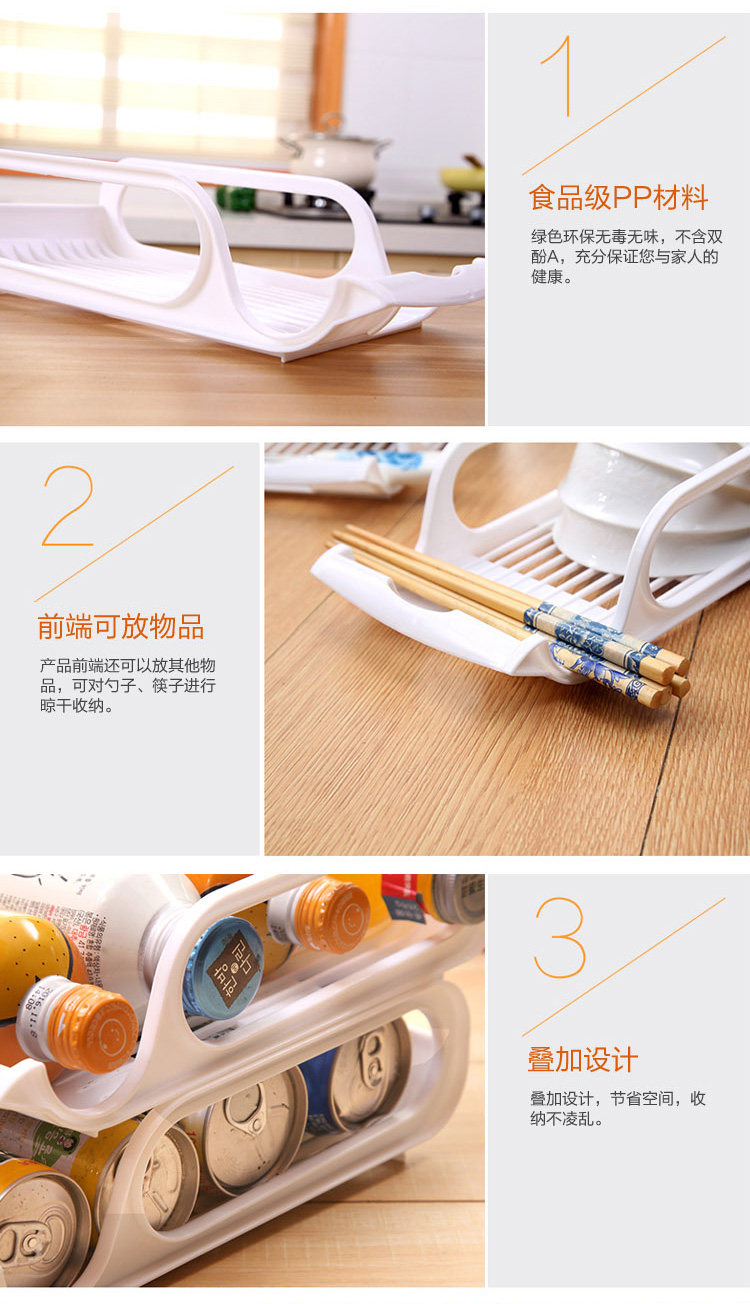 1

食品级PP材料

绿色环保无毒无味，不含双酚A，充分保证您与家人的健康。

2

前端可放物品

产品前端还可以放其他物品，可对勺子、筷子进行晾干收纳。

3

叠加设计

叠加设计，节省空间，收纳不凌乱。