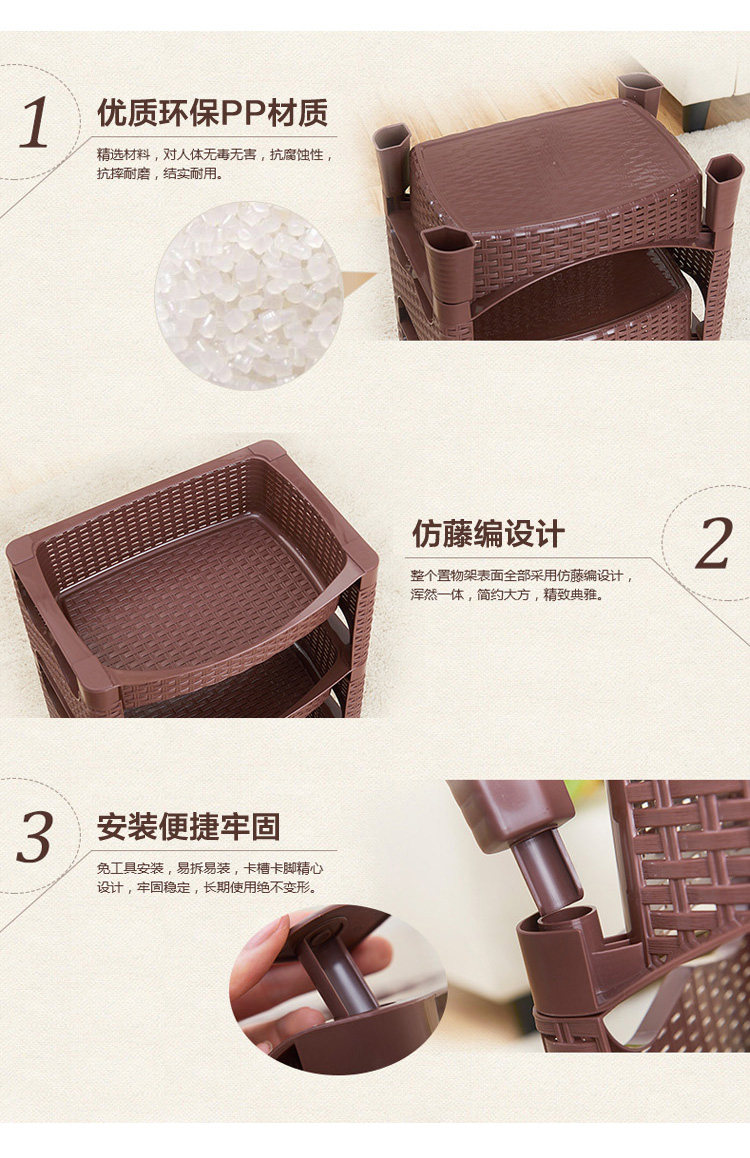 1

优质环保PP材质

精选材料，对人体无毒无害，抗腐蚀性，抗摔耐磨，结实耐用。

仿藤编设计

2

整个置物架表面全部采用仿藤编设计，浑然一体，简约大方，精致典雅。

3

安装便捷牢固

免工具安装，易拆易装，卡槽卡脚精心设计，牢固稳定，长期使用绝不变形。