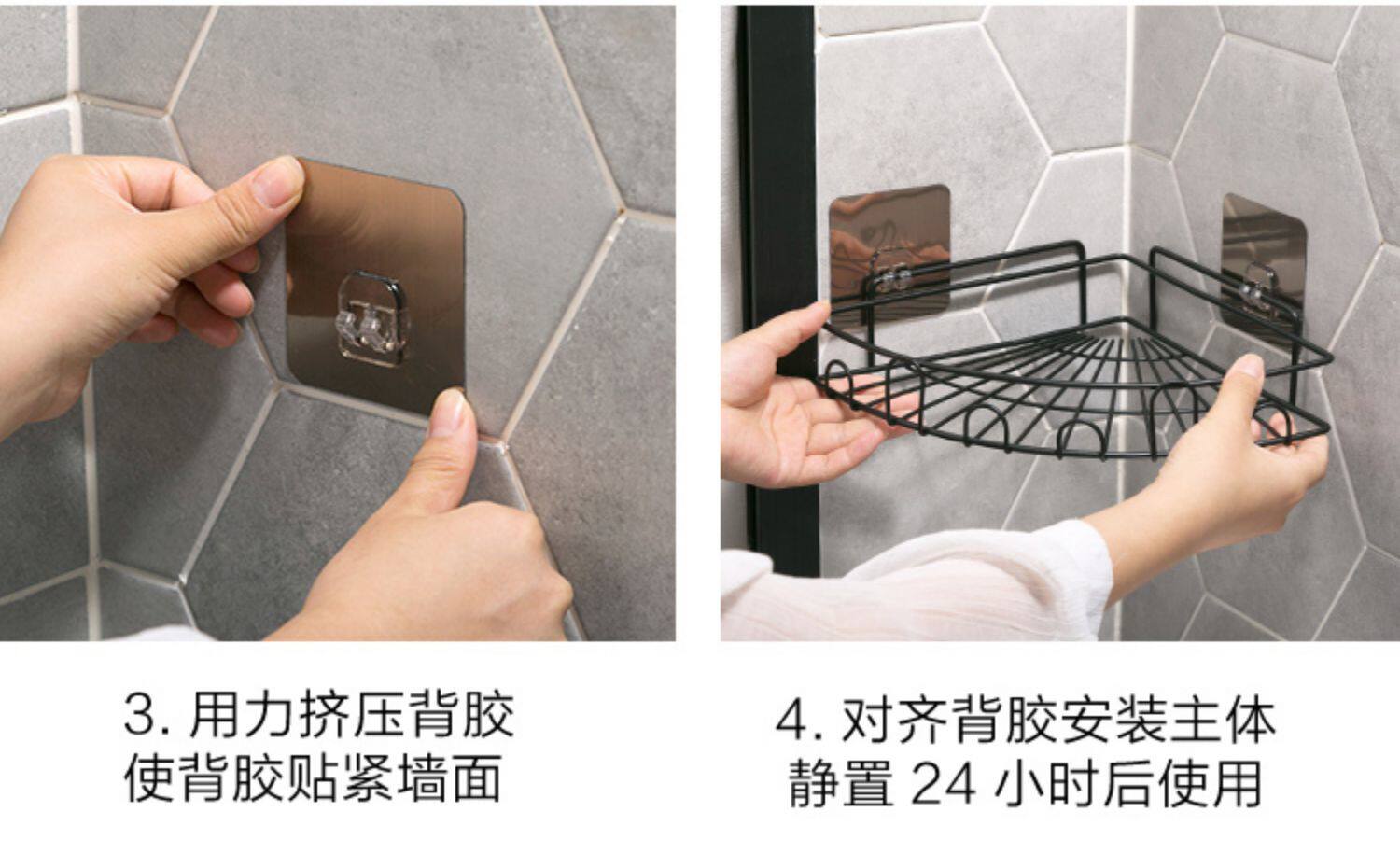 3. 用力挤压背胶
使背胶贴紧墙面

4. 对齐背胶安装主体
静置 24 小时后使用