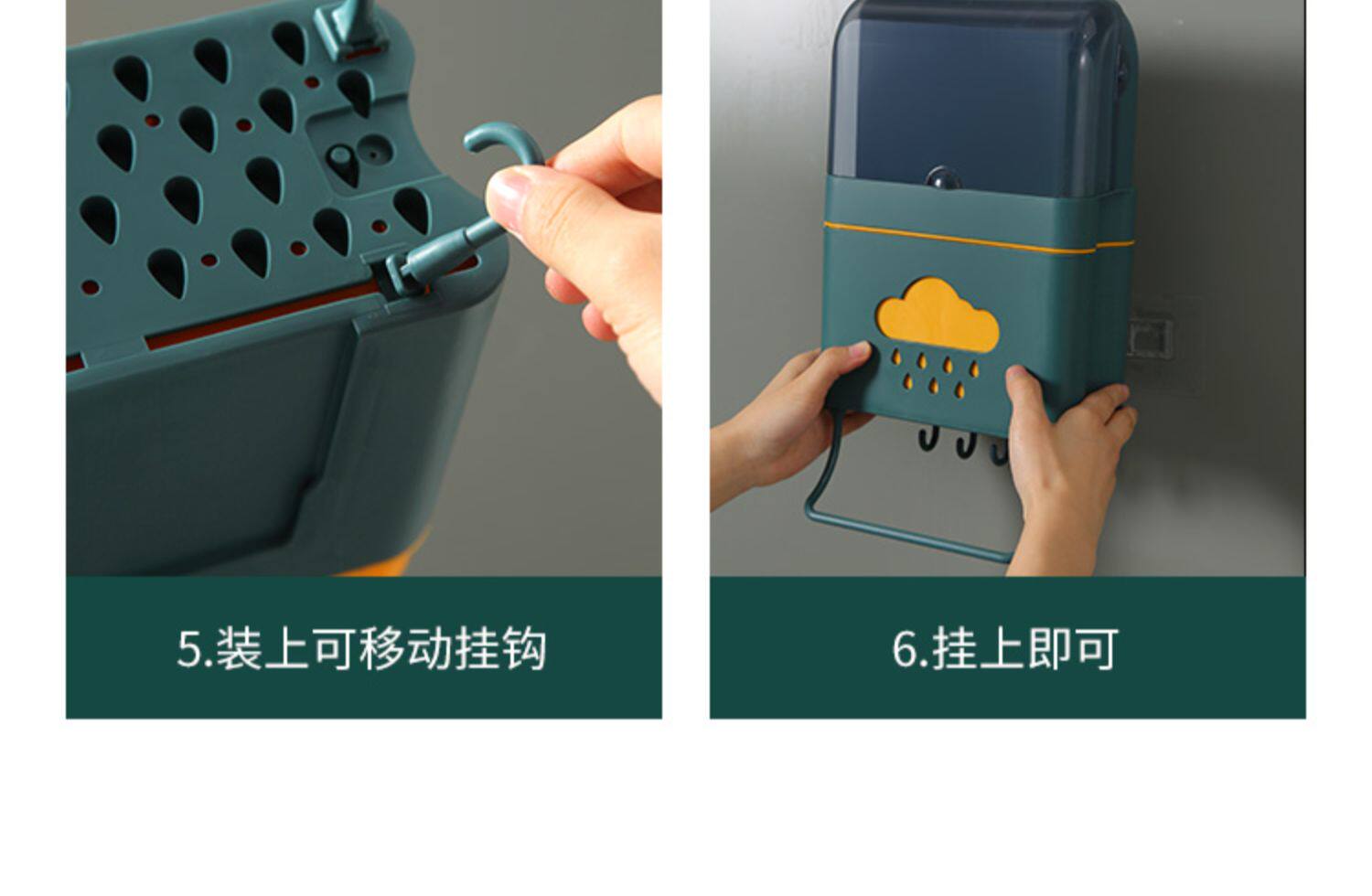 5.装上可移动挂钩

6.挂上即可