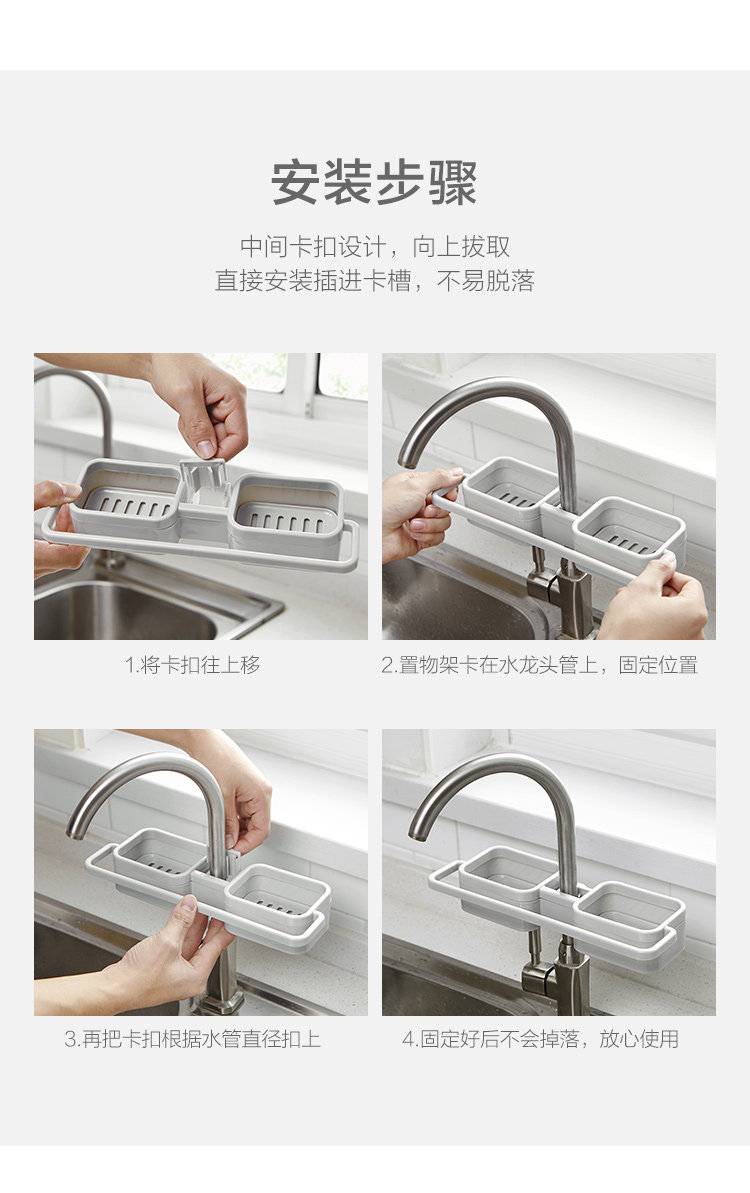 安装步骤

中间卡扣设计，向上拔取
直接安装插进卡槽，不易脱落

1.将卡扣往上移

2.置物架卡在水龙头管上，固定位置

3.再把卡扣根据水管直径扣上

4.固定好后不会掉落，放心使用