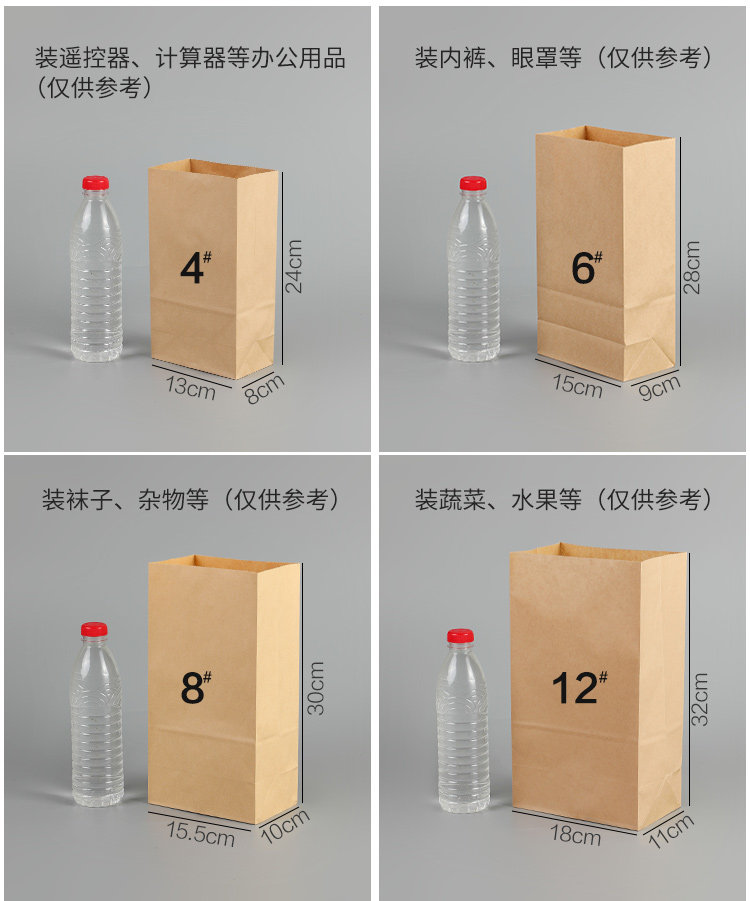 装遥控器、计算器等办公用品（仅供参考）

4#

24cm

13cm

8cm

装内裤、眼罩等（仅供参考）

6#

28cm

15cm

9cm

装袜子、杂物等（仅供参考）

8#

30cm

15.5cm

10cm

装蔬菜、水果等（仅供参考）

12#

32cm

18cm

11cm