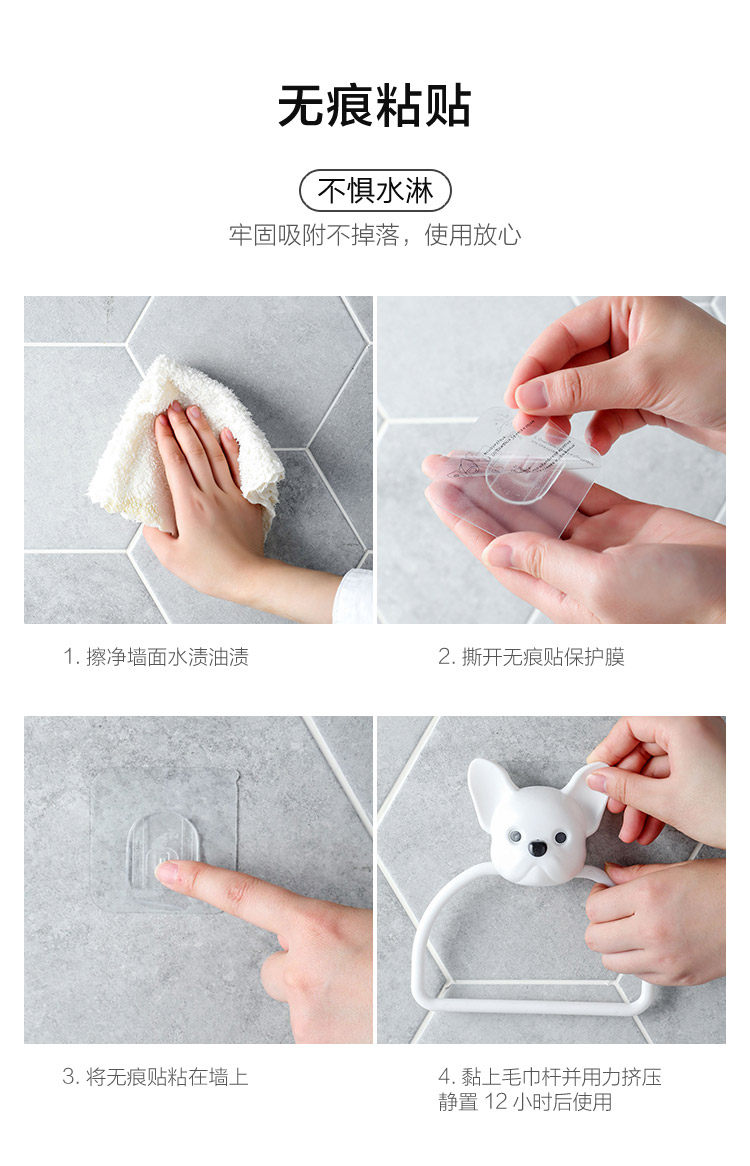 无痕粘贴

不惧水淋

牢固吸附不掉落，使用放心

1. 擦净墙面水渍油渍

2. 撕开无痕贴保护膜

3. 将无痕贴粘在墙上

4. 黏上毛巾杆并用力挤压
静置 12 小时后使用