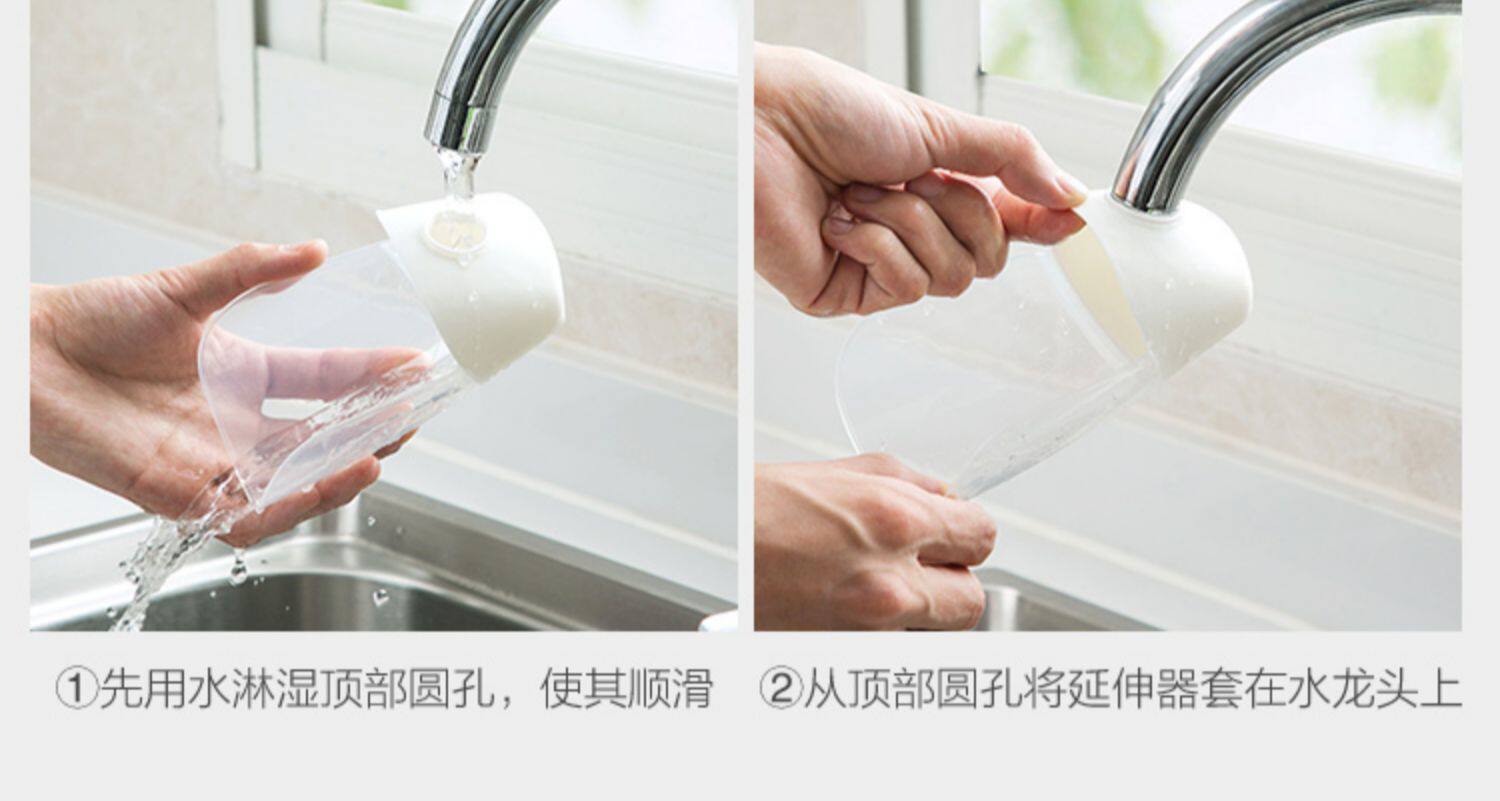 ①先用水淋湿顶部圆孔，使其顺滑

②从顶部圆孔将延伸器套在水龙头上