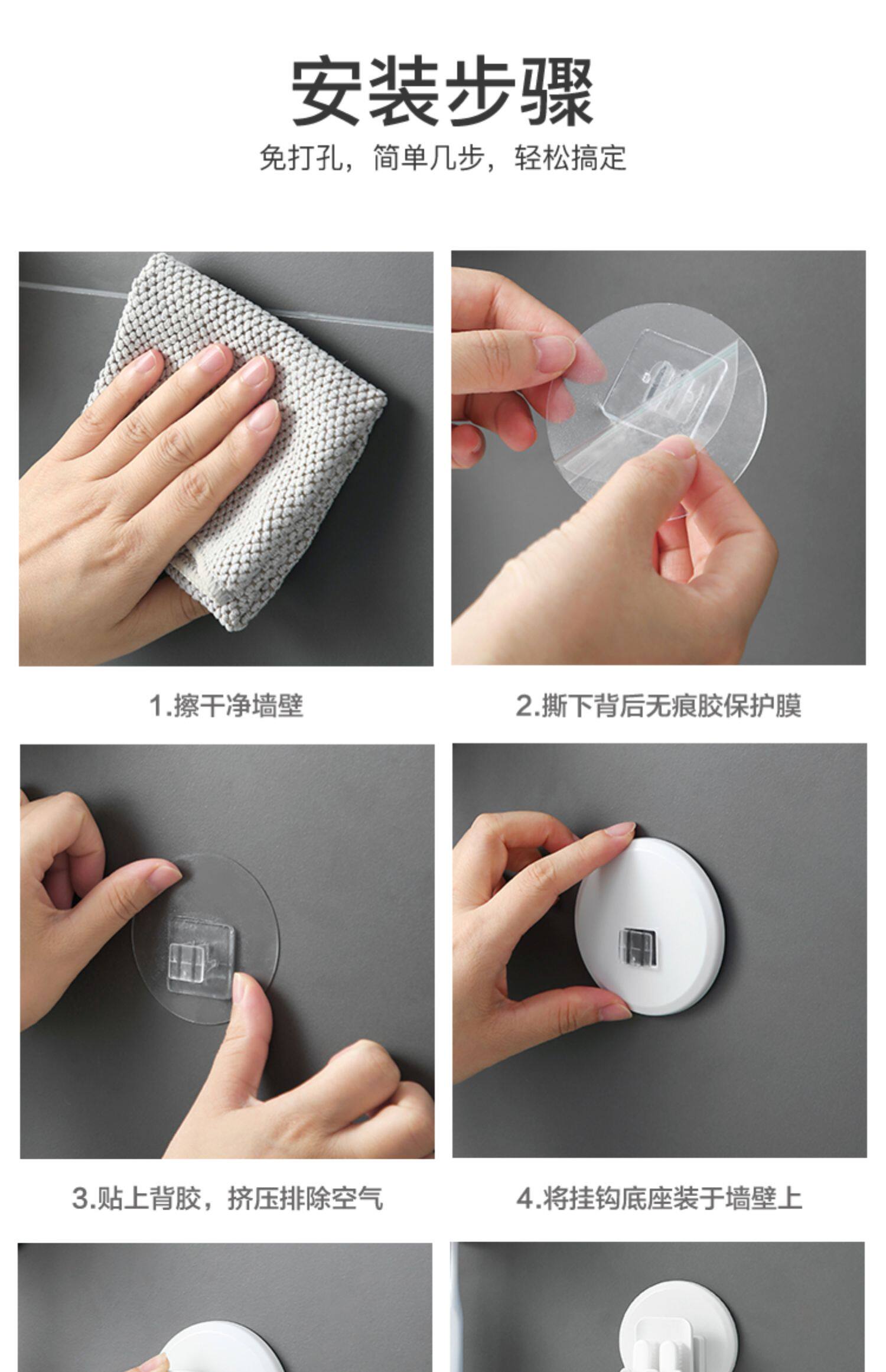 安装步骤

免打孔，简单几步，轻松搞定

1.擦干净墙壁

2.撕下背后无痕胶保护膜

3.贴上背胶，挤压排除空气

4.将挂钩底座装于墙壁上