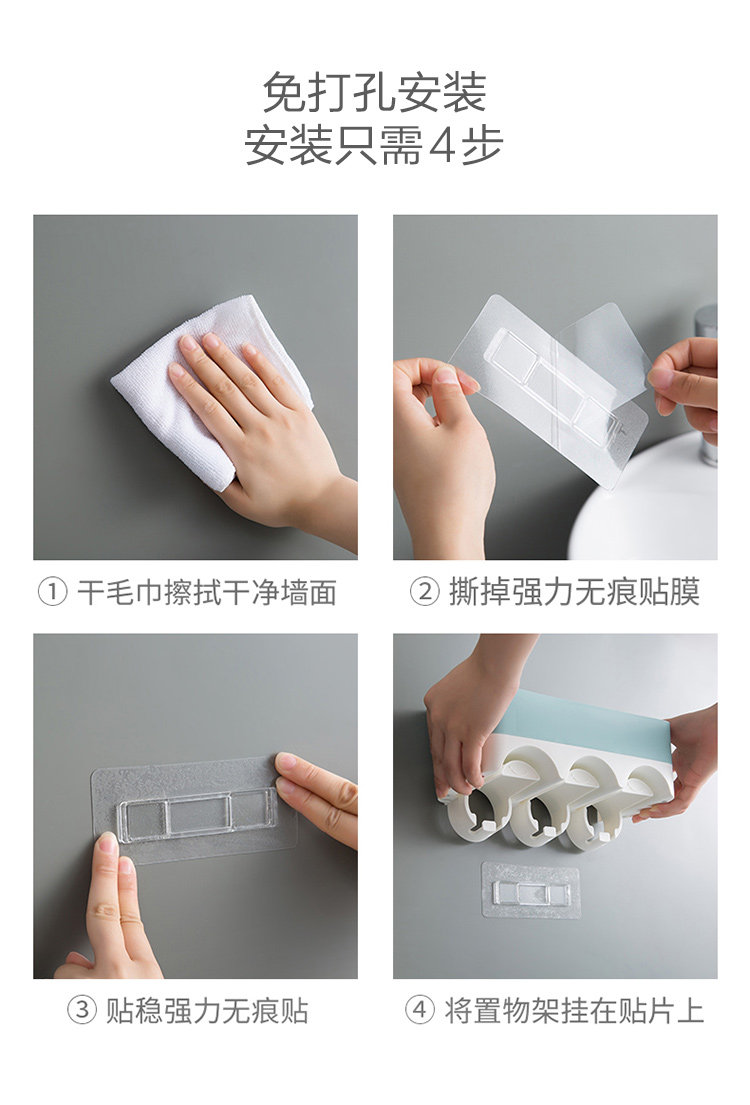 免打孔安装
安装只需4步

① 干毛巾擦拭干净墙面

② 撕掉强力无痕贴膜

③ 贴稳强力无痕贴

④ 将置物架挂在贴片上