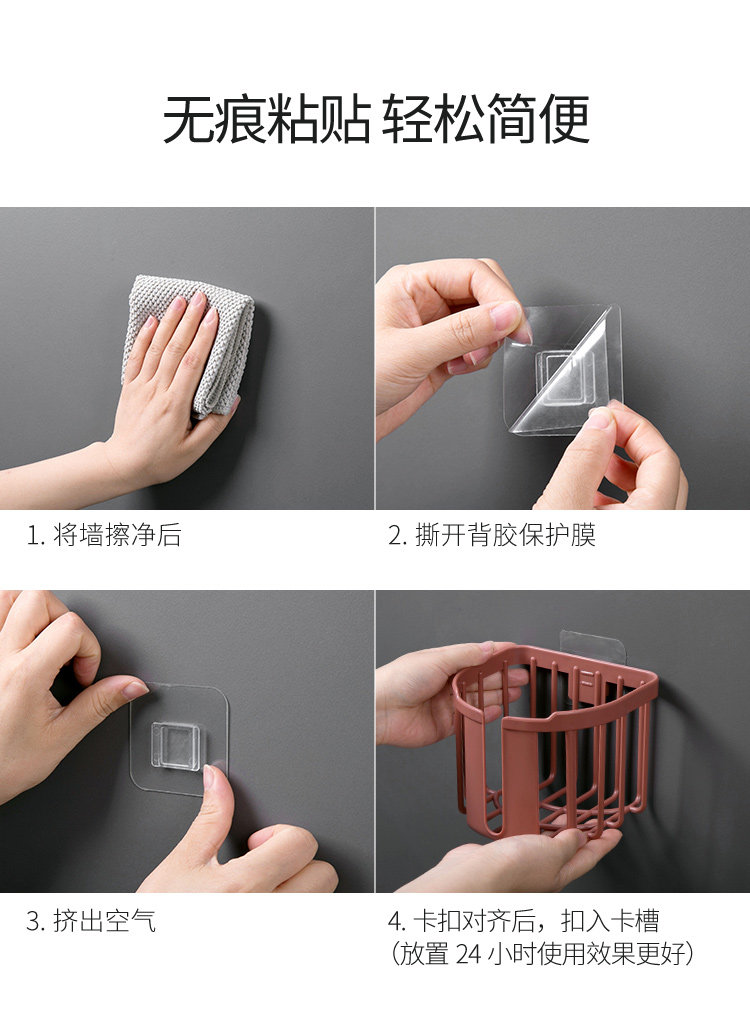 无痕粘贴 轻松简便

1. 将墙擦净后

2. 撕开背胶保护膜

3. 挤出空气

4. 卡扣对齐后，扣入卡槽
（放置 24 小时使用效果更好）