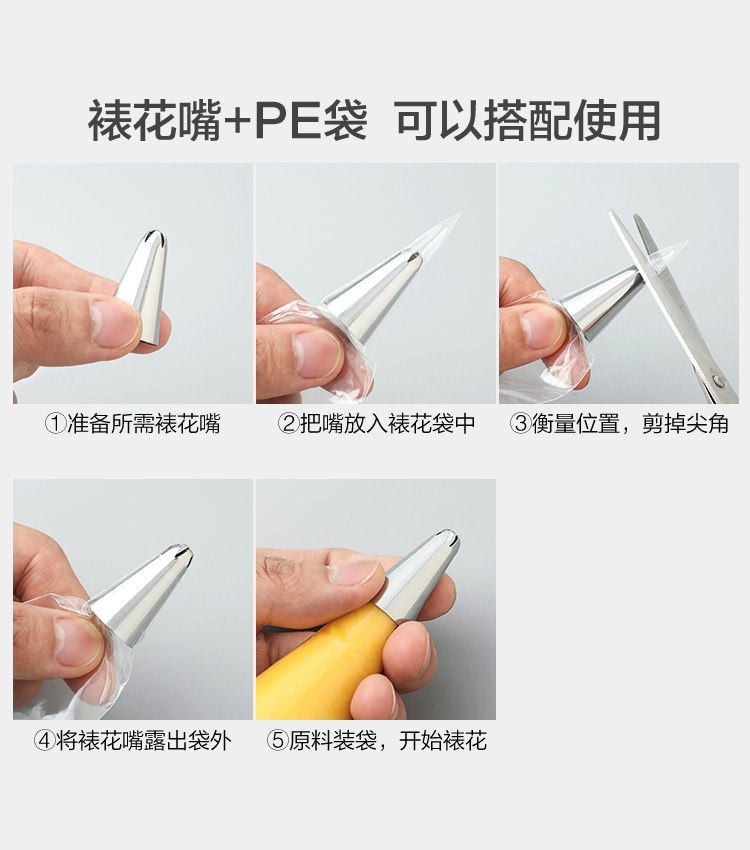 裱花嘴+PE袋 可以搭配使用

①准备所需裱花嘴

②把嘴放入裱花袋中

③衡量位置，剪掉尖角

④将裱花嘴露出袋外

⑤原料装袋，开始裱花