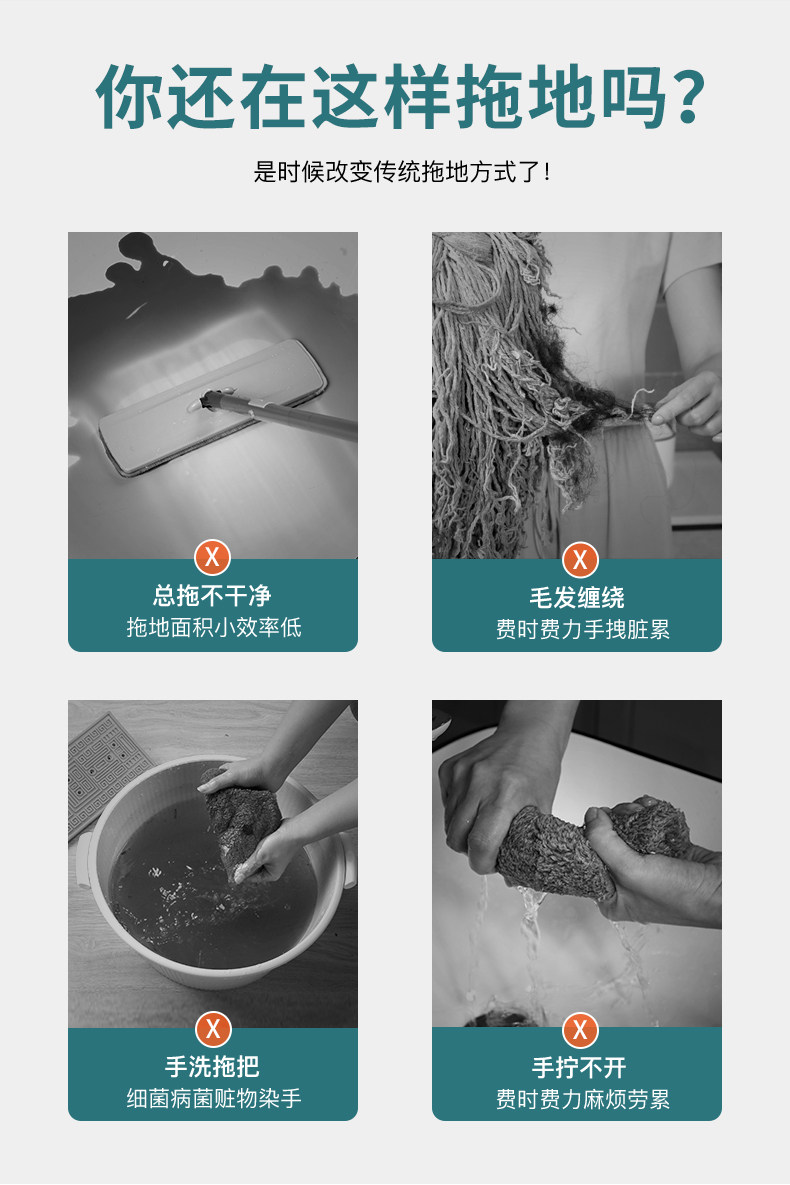 你还在这样拖地吗?

是时候改变传统拖地方式了!

X
总拖不干净
拖地面积小效率低

X
毛发缠绕
费时费力手拽脏累

X
手洗拖把
细菌病菌赃物染手

X
手拧不开
费时费力麻烦劳累