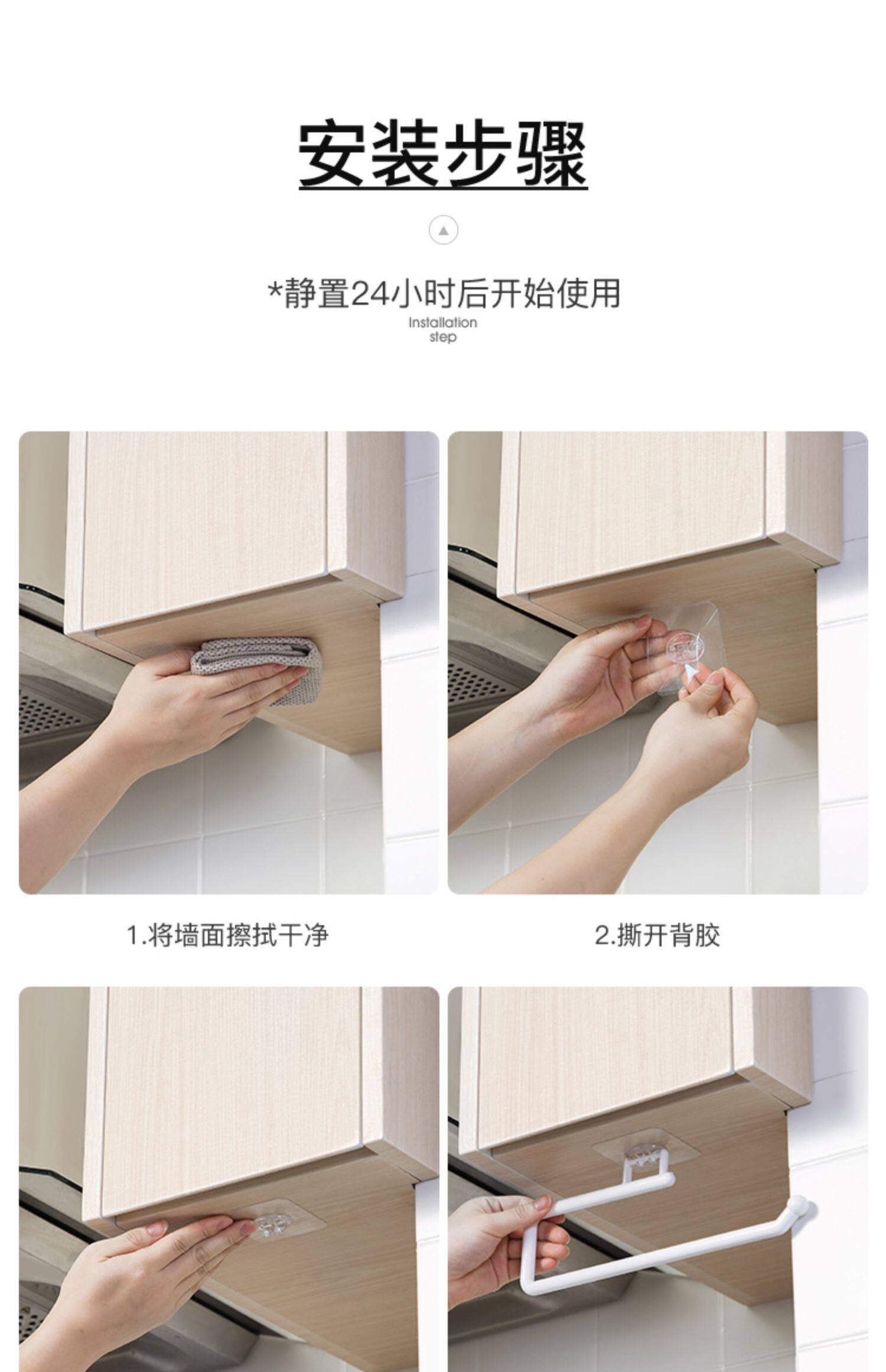 安装步骤

*静置24小时后开始使用
Installation
step

1.将墙面擦拭干净

2.撕开背胶