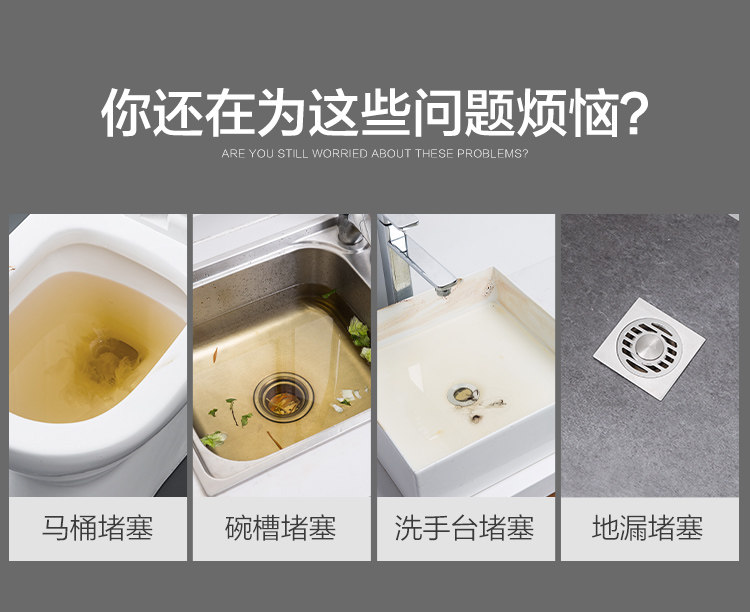 你还在为这些问题烦恼?

ARE YOU STILL WORRIED ABOUT THESE PROBLEMS?

马桶堵塞

碗槽堵塞

洗手台堵塞

地漏堵塞