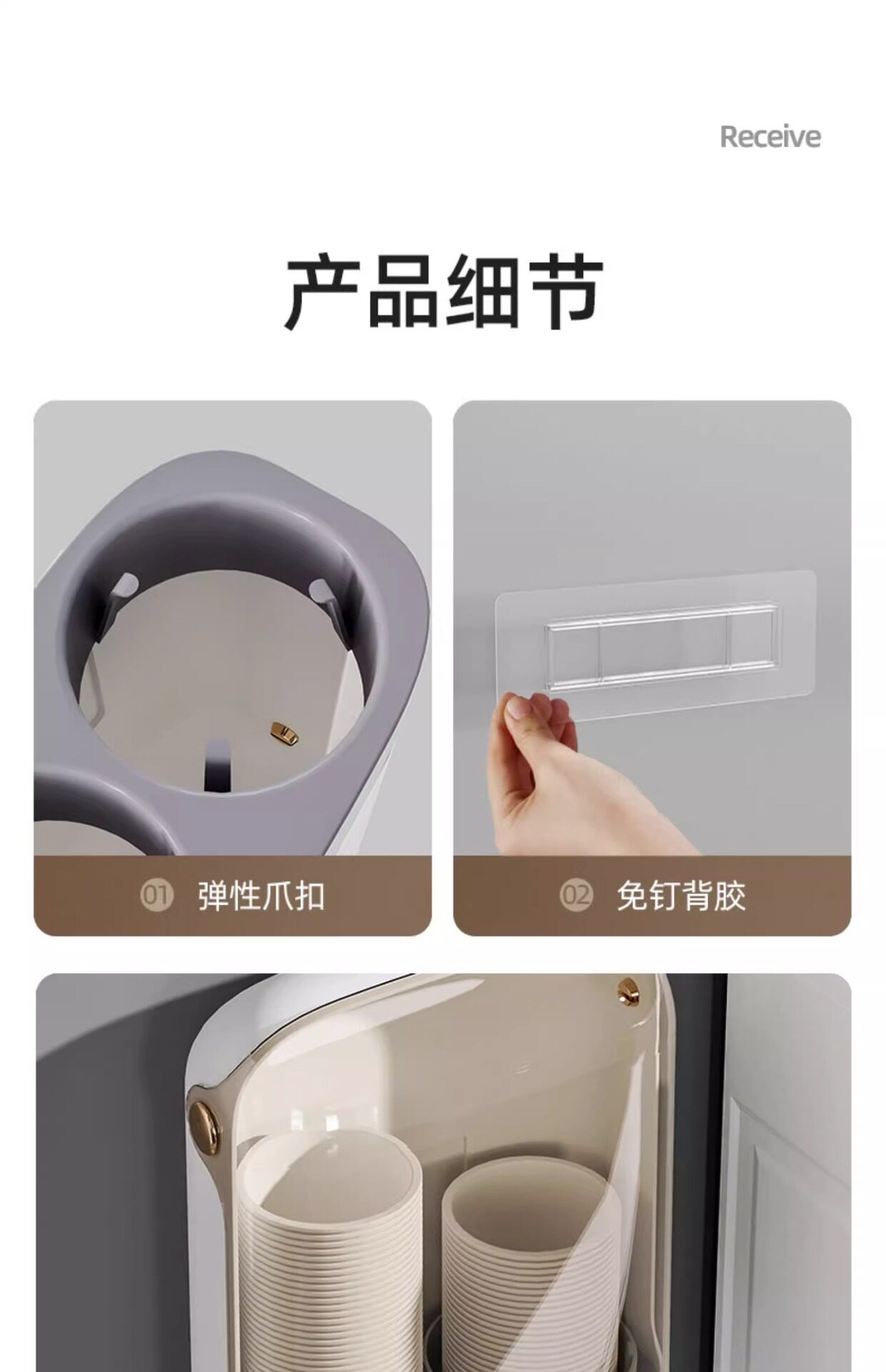 Receive

产品细节

01 弹性爪扣

02 免钉背胶