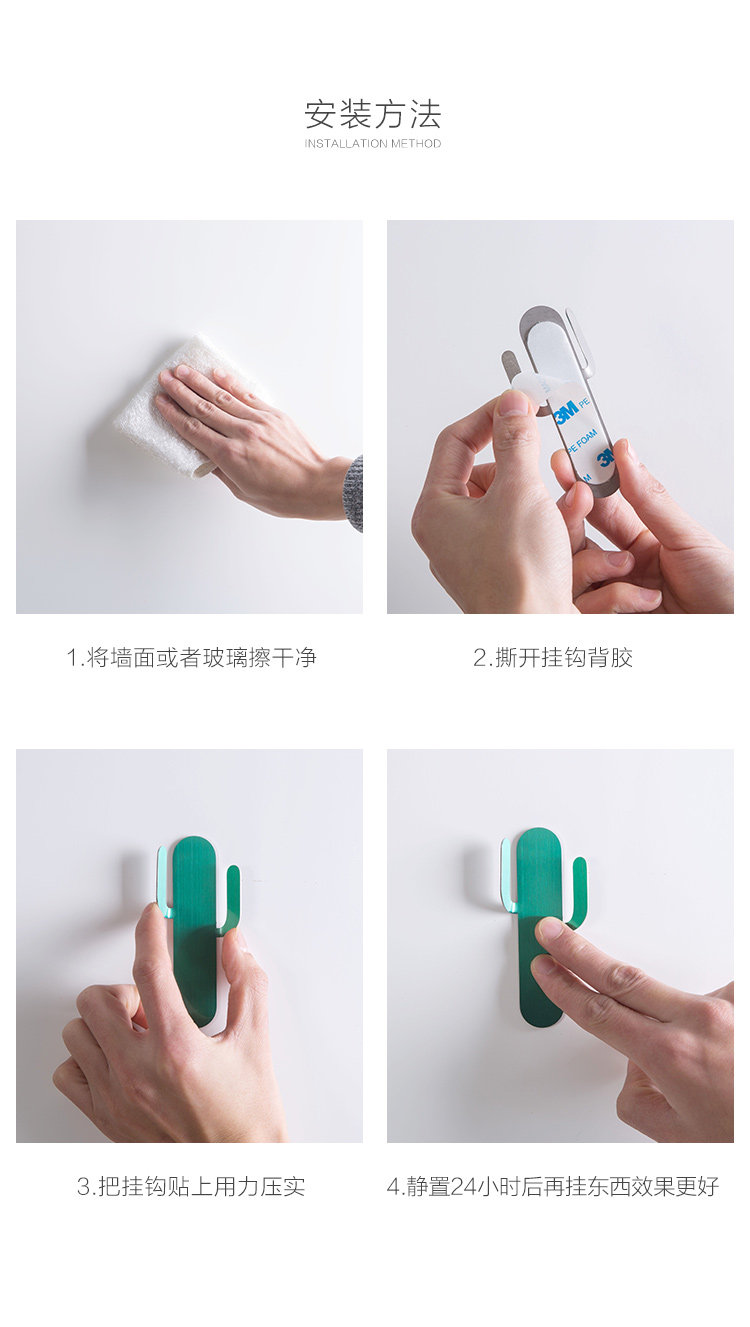 安装方法
INSTALLATION METHOD

3M PE
PE FOAM
3M

1.将墙面或者玻璃擦干净

2.撕开挂钩背胶

3.把挂钩贴上用力压实

4.静置24小时后再挂东西效果更好