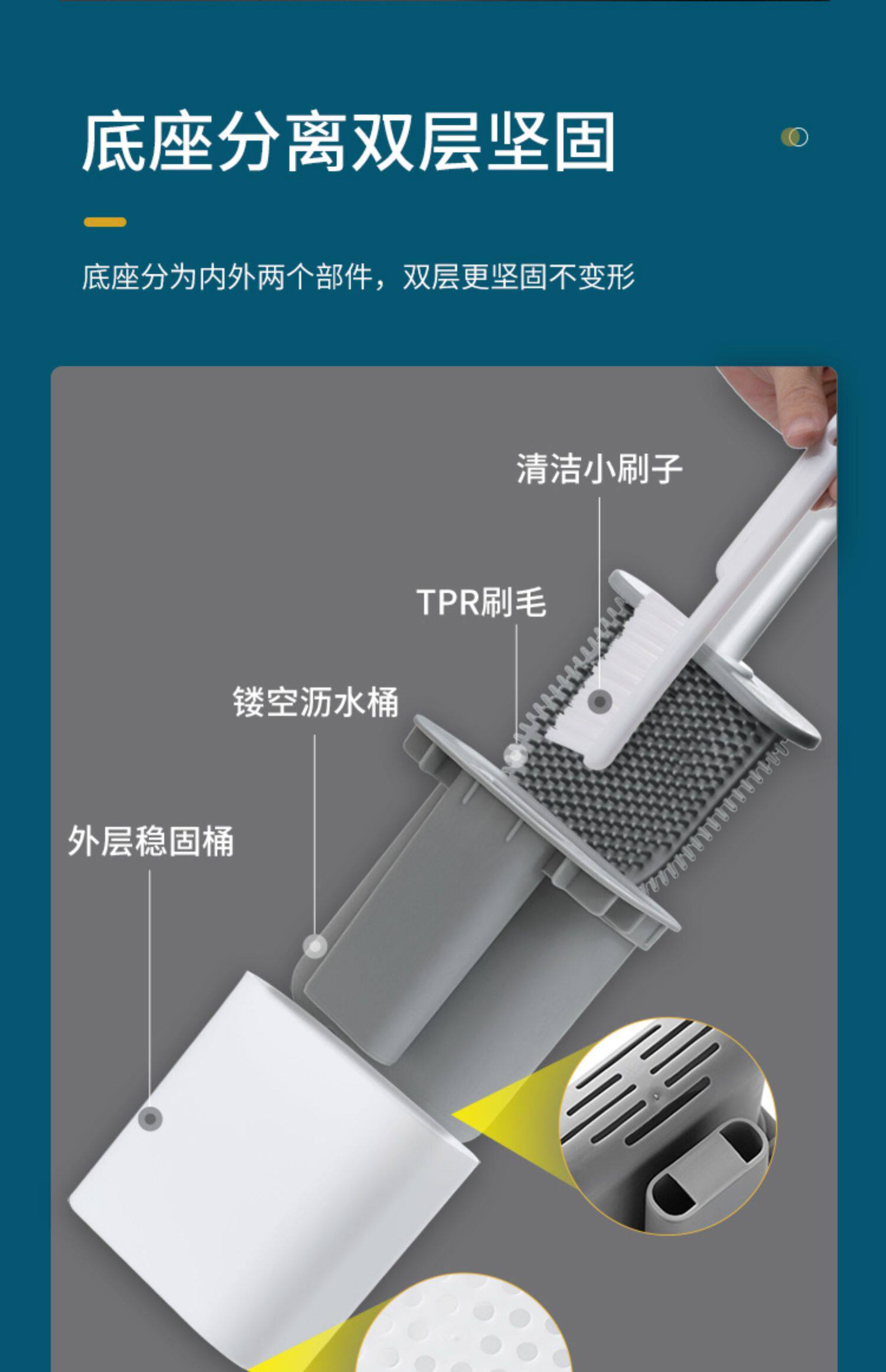 底座分离双层坚固

底座分为内外两个部件，双层更坚固不变形

清洁小刷子

TPR刷毛

镂空沥水桶

外层稳固桶