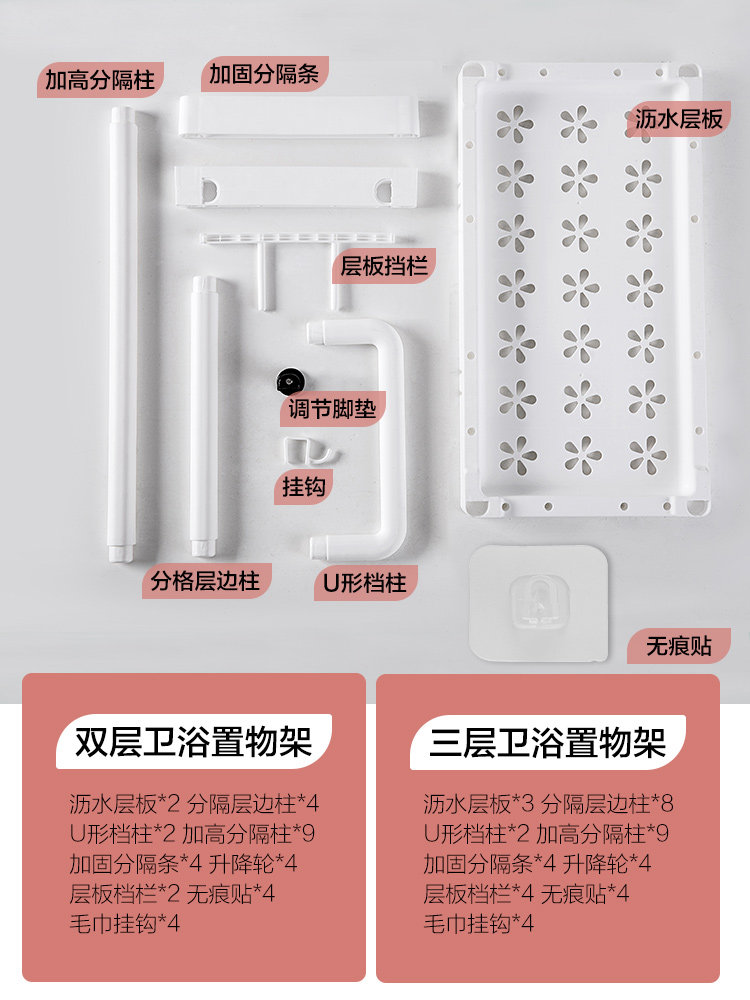 加高分隔柱

加固分隔条

沥水层板

层板挡栏

调节脚垫

挂钩

分格层边柱

U形档柱

无痕贴

双层卫浴置物架

沥水层板*2 分隔层边柱*4
U形档柱*2 加高分隔柱*9
加固分隔条*4 升降轮*4
层板档栏*2 无痕贴*4
毛巾挂钩*4

三层卫浴置物架

沥水层板*3 分隔层边柱*8
U形档柱*2 加高分隔柱*9
加固分隔条*4 升降轮*4
层板档栏*4 无痕贴*4
毛巾挂钩*4