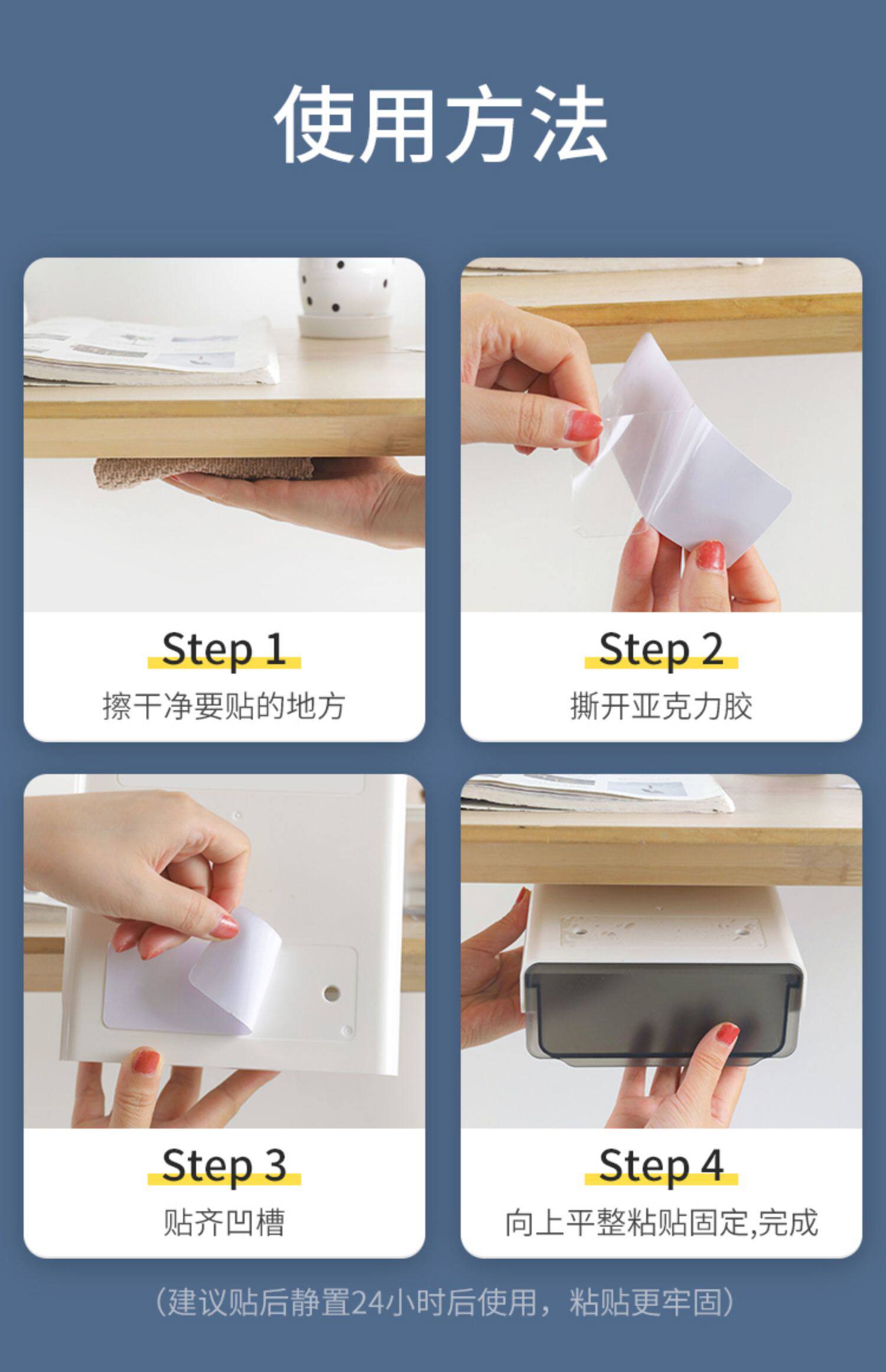 使用方法

Step 1
擦干净要贴的地方

Step 2
撕开亚克力胶

Step 3
贴齐凹槽

Step 4
向上平整粘贴固定,完成

（建议贴后静置24小时后使用，粘贴更牢固）