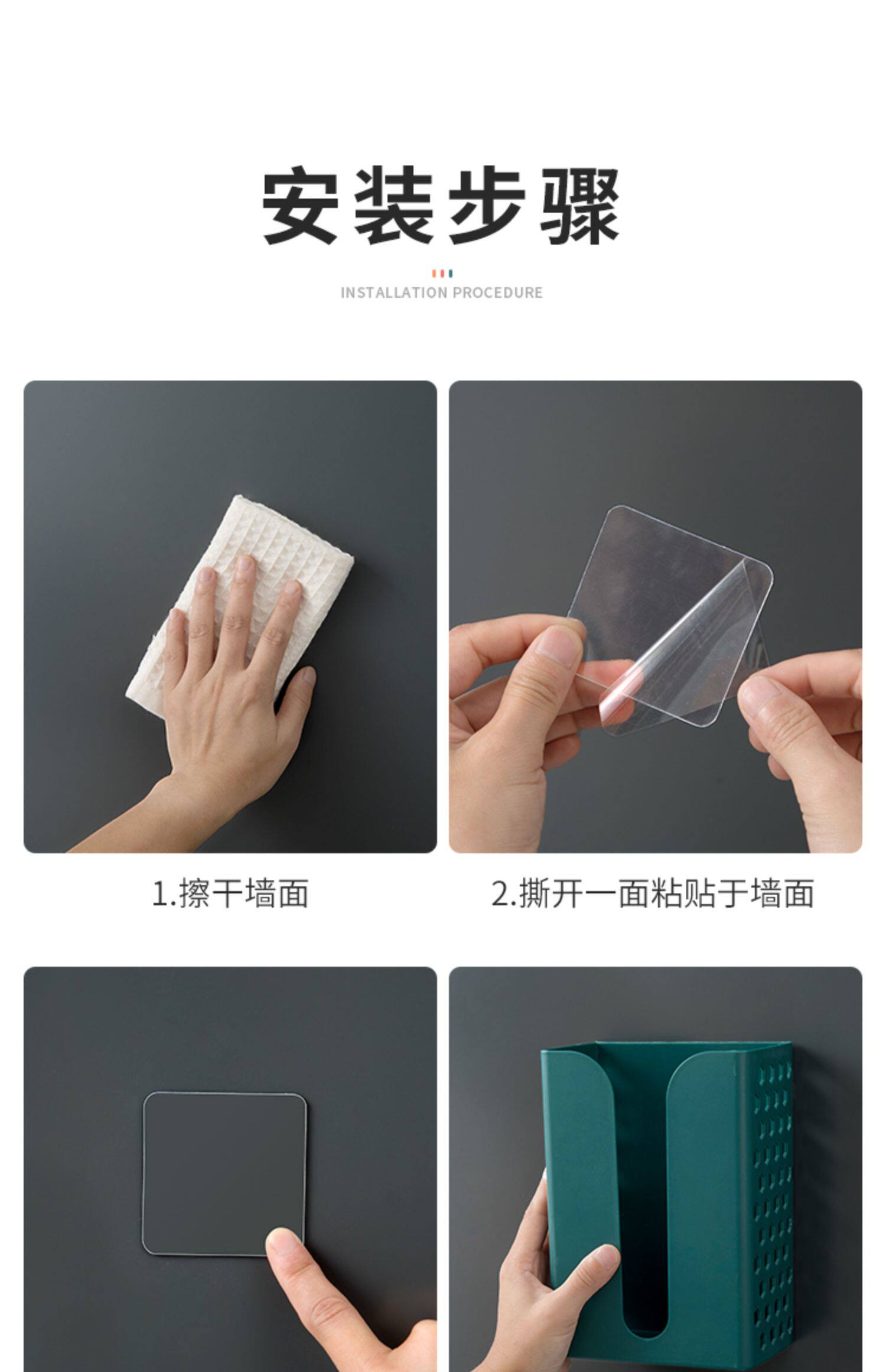 安装步骤

INSTALLATION PROCEDURE

1.擦干墙面

2.撕开一面粘贴于墙面