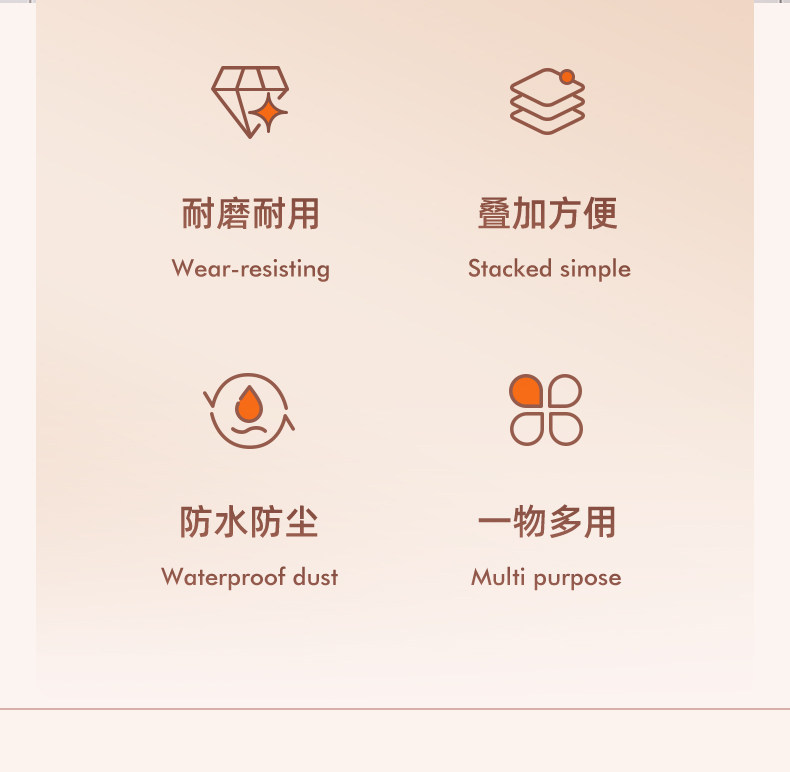 耐磨耐用
Wear-resisting

叠加方便
Stacked simple

防水防尘
Waterproof dust

一物多用
Multi purpose