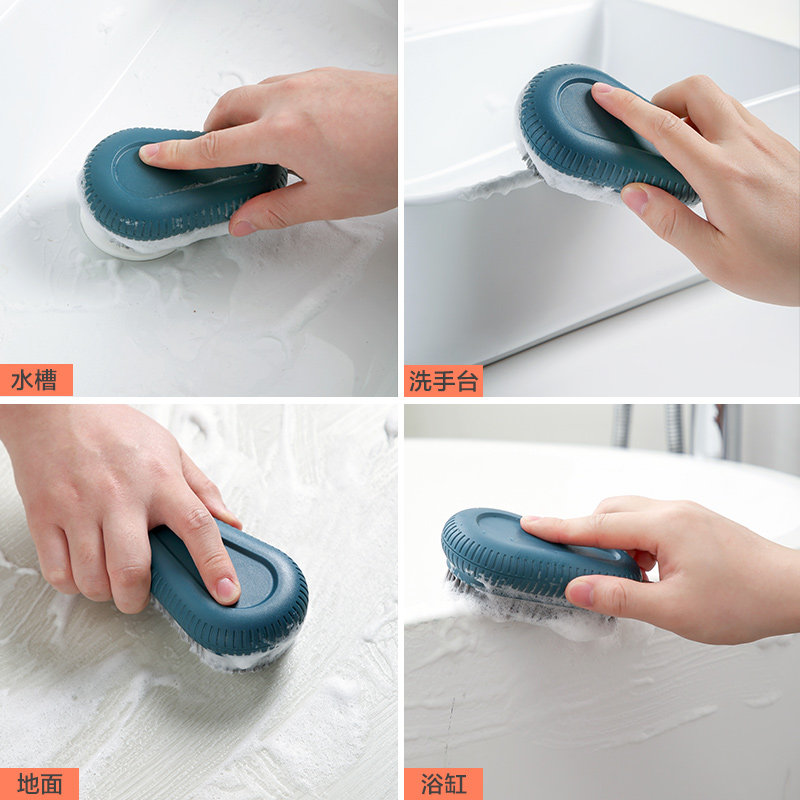 水槽

洗手台

地面

浴缸