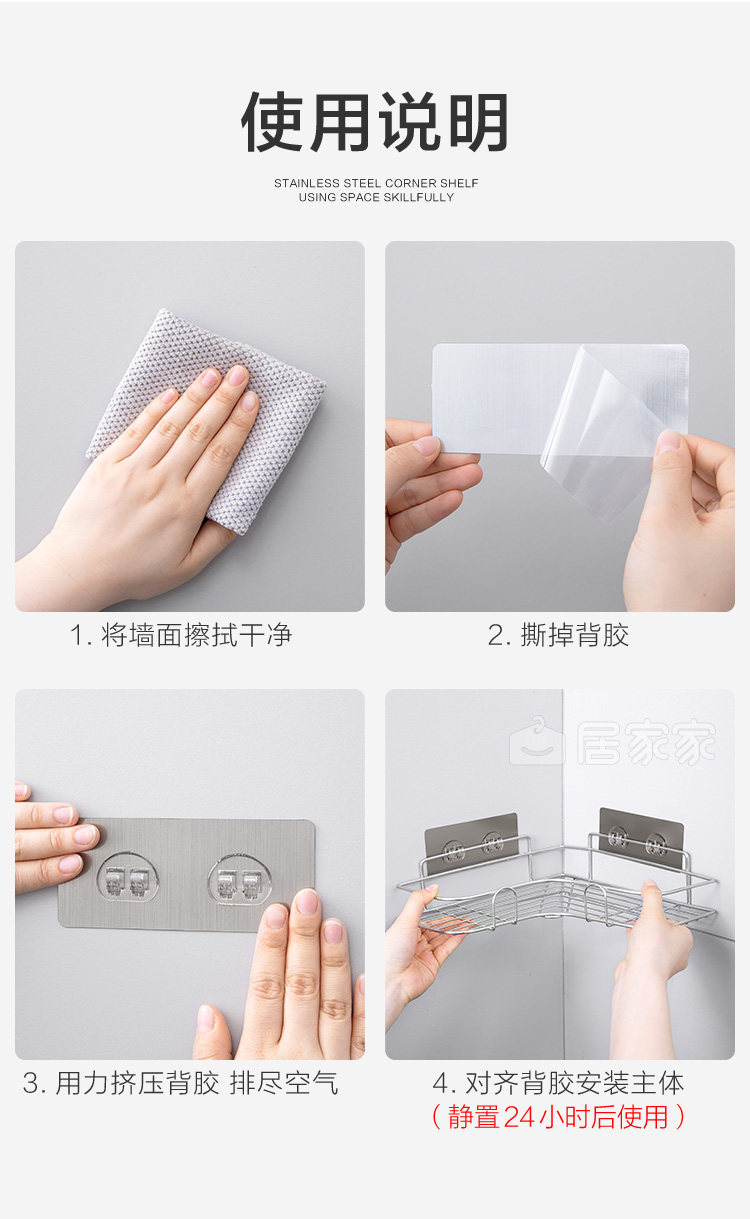 使用说明

STAINLESS STEEL CORNER SHELF
USING SPACE SKILLFULLY

1. 将墙面擦拭干净

2. 撕掉背胶

居家家

3. 用力挤压背胶 排尽空气

4. 对齐背胶安装主体
（静置24小时后使用）