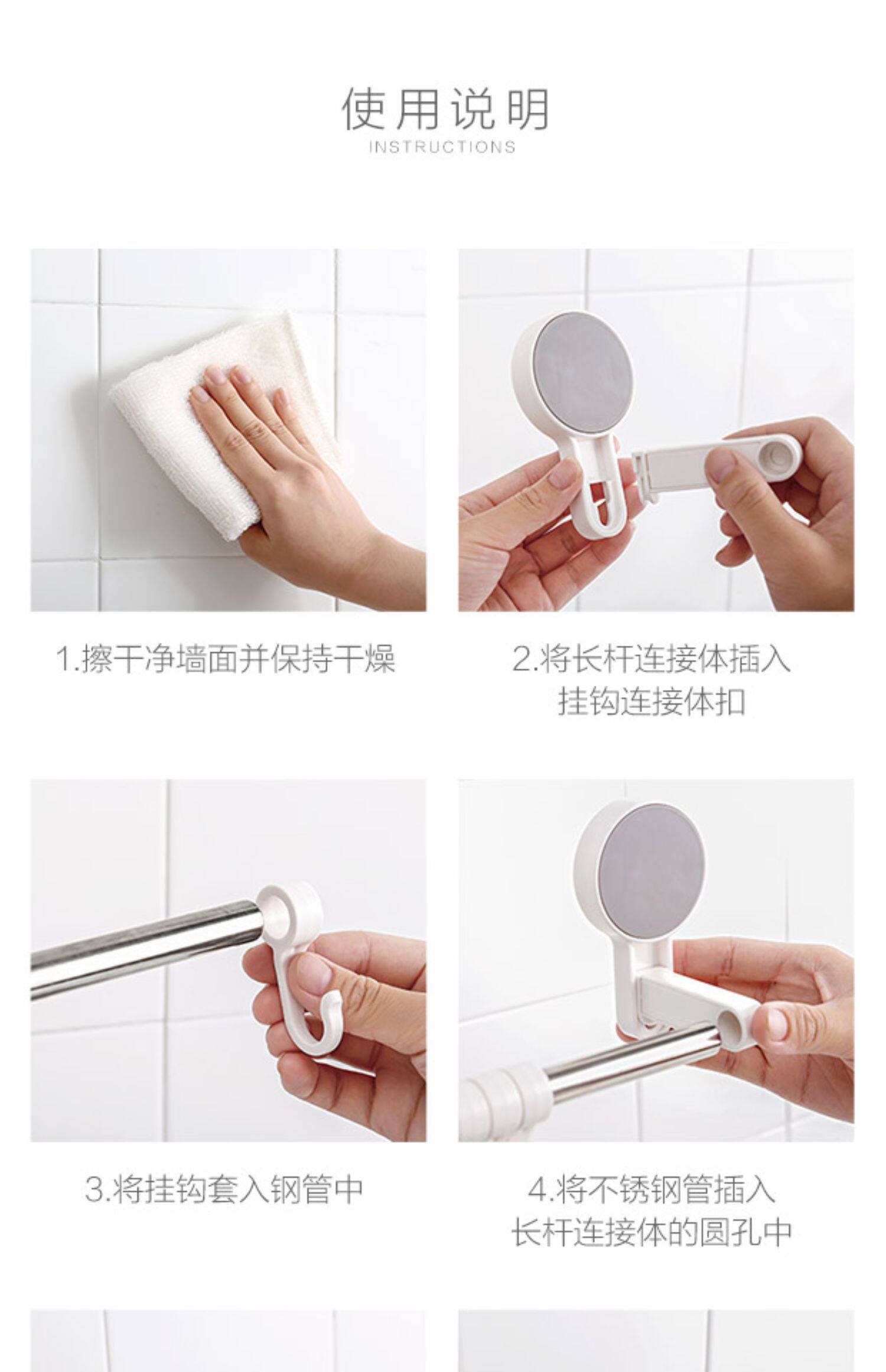 使用说明
INSTRUCTIONS

1.擦干净墙面并保持干燥

2.将长杆连接体插入挂钩连接体扣

3.将挂钩套入钢管中

4.将不锈钢管插入长杆连接体的圆孔中