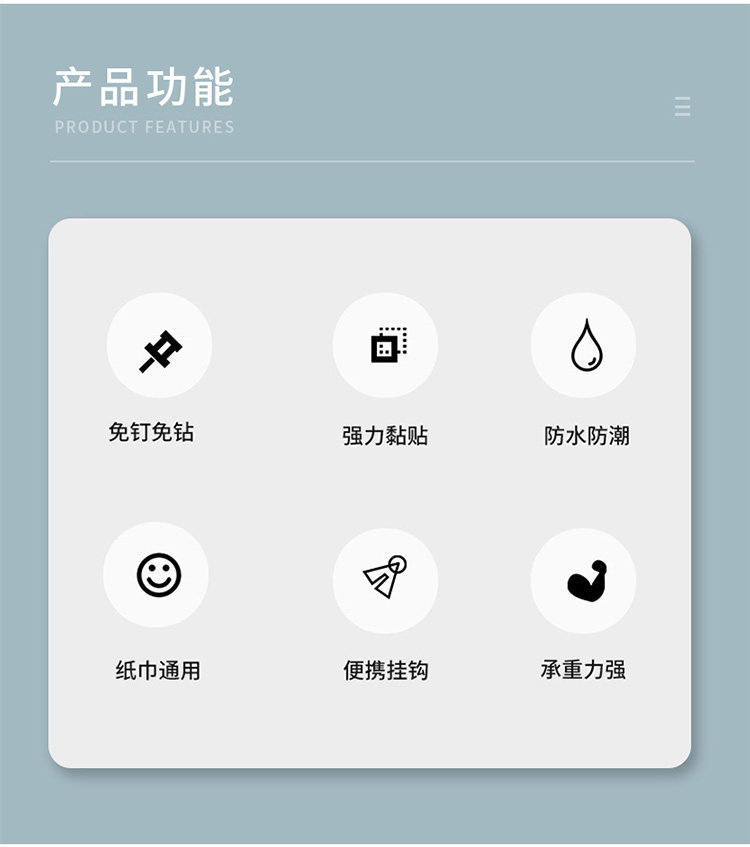 产品功能
PRODUCT FEATURES

免钉免钻 强力黏贴 防水防潮

纸巾通用 便携挂钩 承重力强