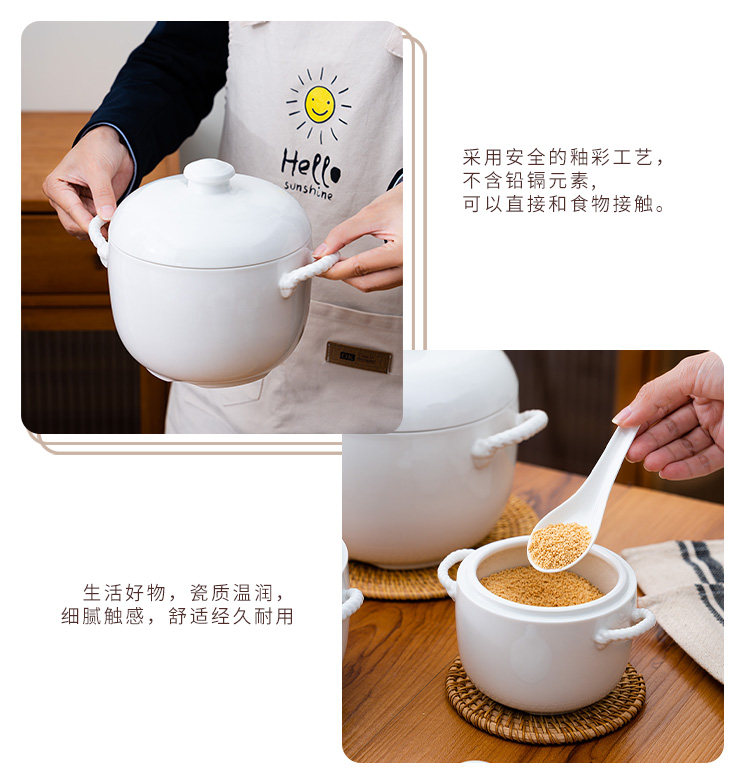 Hello
sunshine

采用安全的釉彩工艺，
不含铅镉元素，
可以直接和食物接触。

生活好物，瓷质温润，
细腻触感，舒适经久耐用