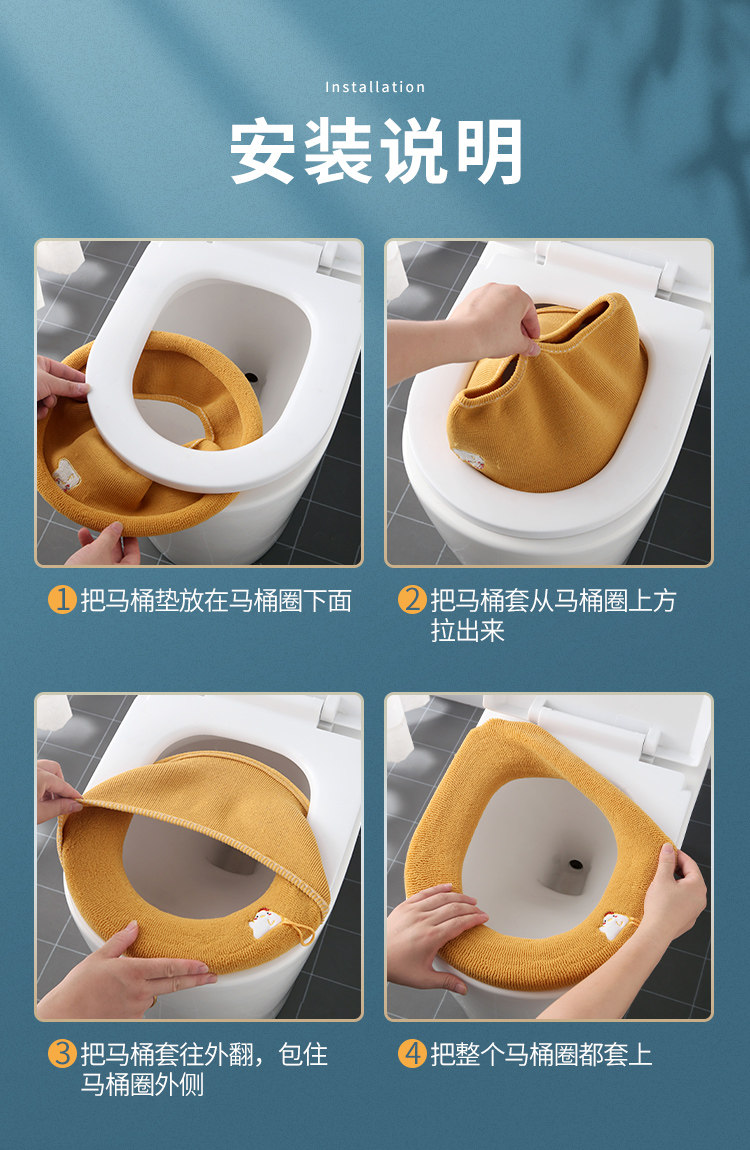 Installation

安装说明

1 把马桶垫放在马桶圈下面

2 把马桶套从马桶圈上方拉出来

3 把马桶套往外翻，包住马桶圈外侧

4 把整个马桶圈都套上