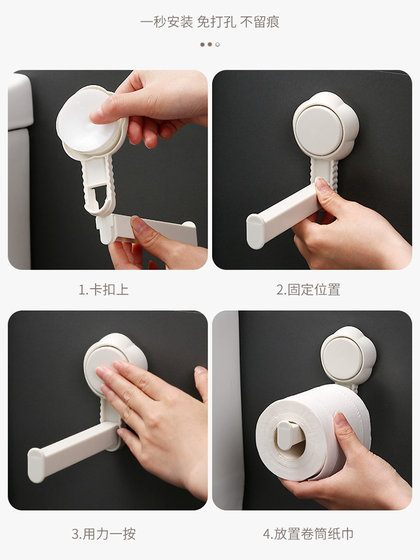 一秒安装 免打孔 不留痕

1.卡扣上

2.固定位置

3.用力一按

4.放置卷筒纸巾