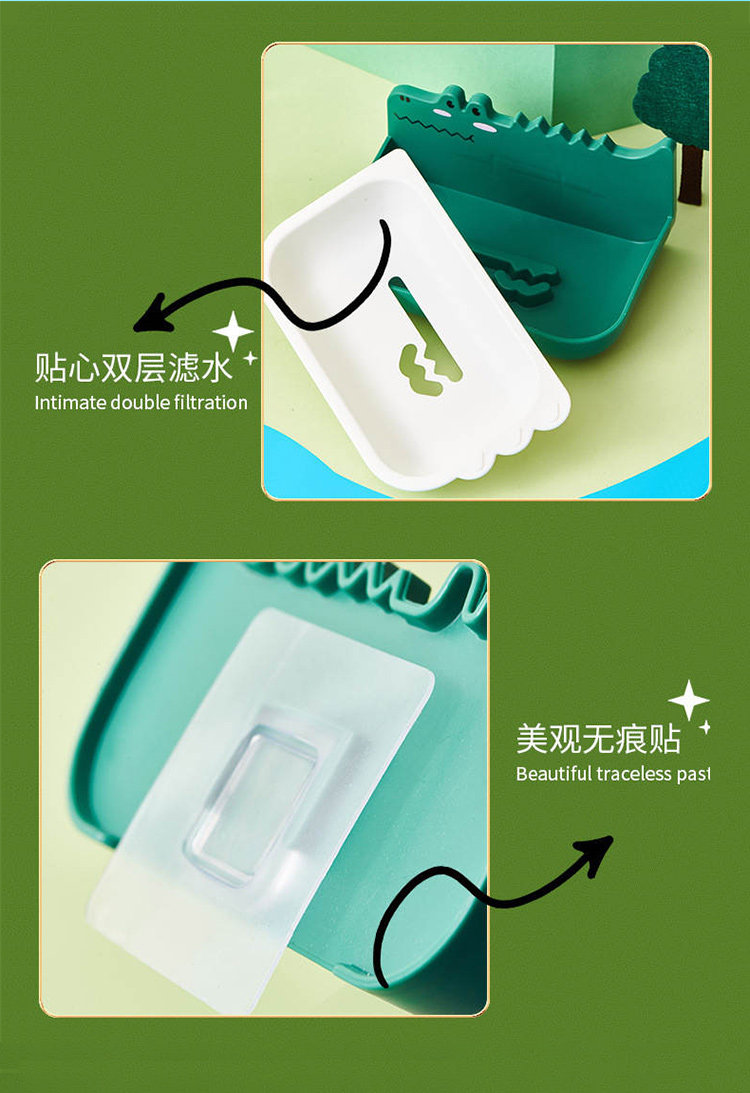 贴心双层滤水
Intimate double filtration

美观无痕贴
Beautiful traceless past