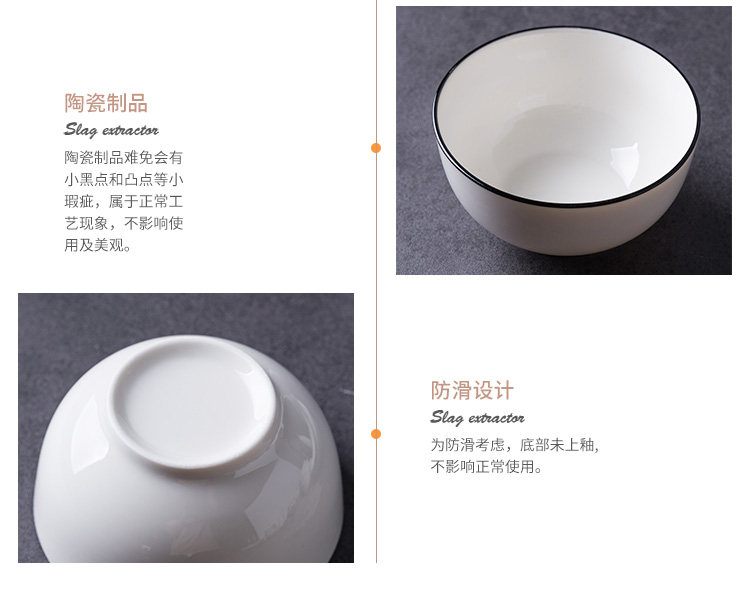 陶瓷制品

Slag extractor

陶瓷制品难免会有小黑点和凸点等小瑕疵，属于正常工艺现象，不影响使用及美观。

防滑设计

Slag extractor

为防滑考虑，底部未上釉，不影响正常使用。