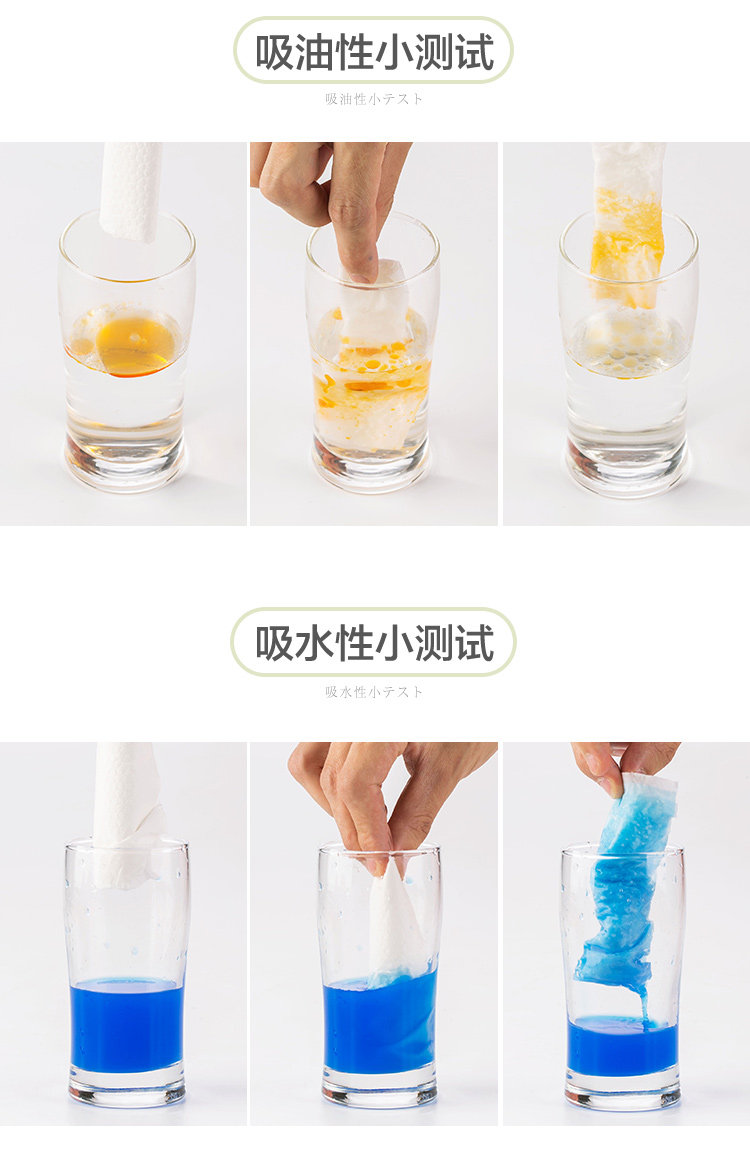 吸油性小测试

吸油性小テスト

吸水性小测试

吸水性小テスト