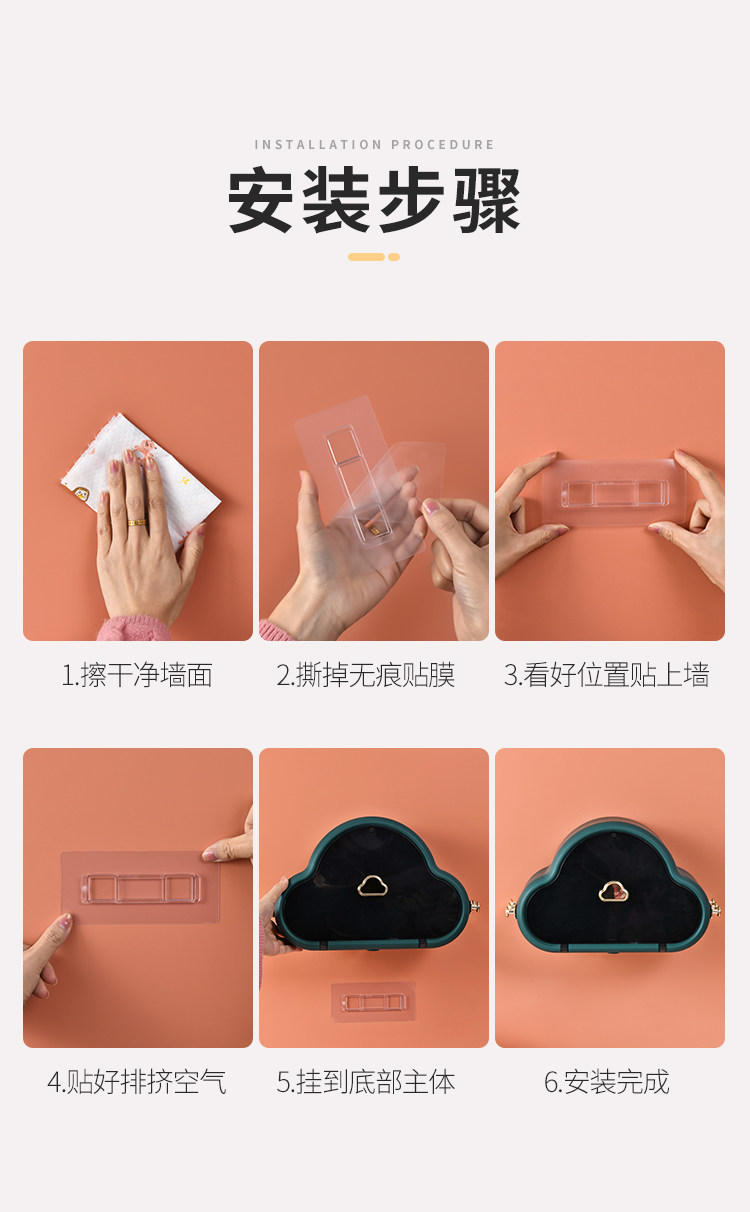 INSTALLATION PROCEDURE

安装步骤

1.擦干净墙面

2.撕掉无痕贴膜

3.看好位置贴上墙

4.贴好排挤空气

5.挂到底部主体

6.安装完成