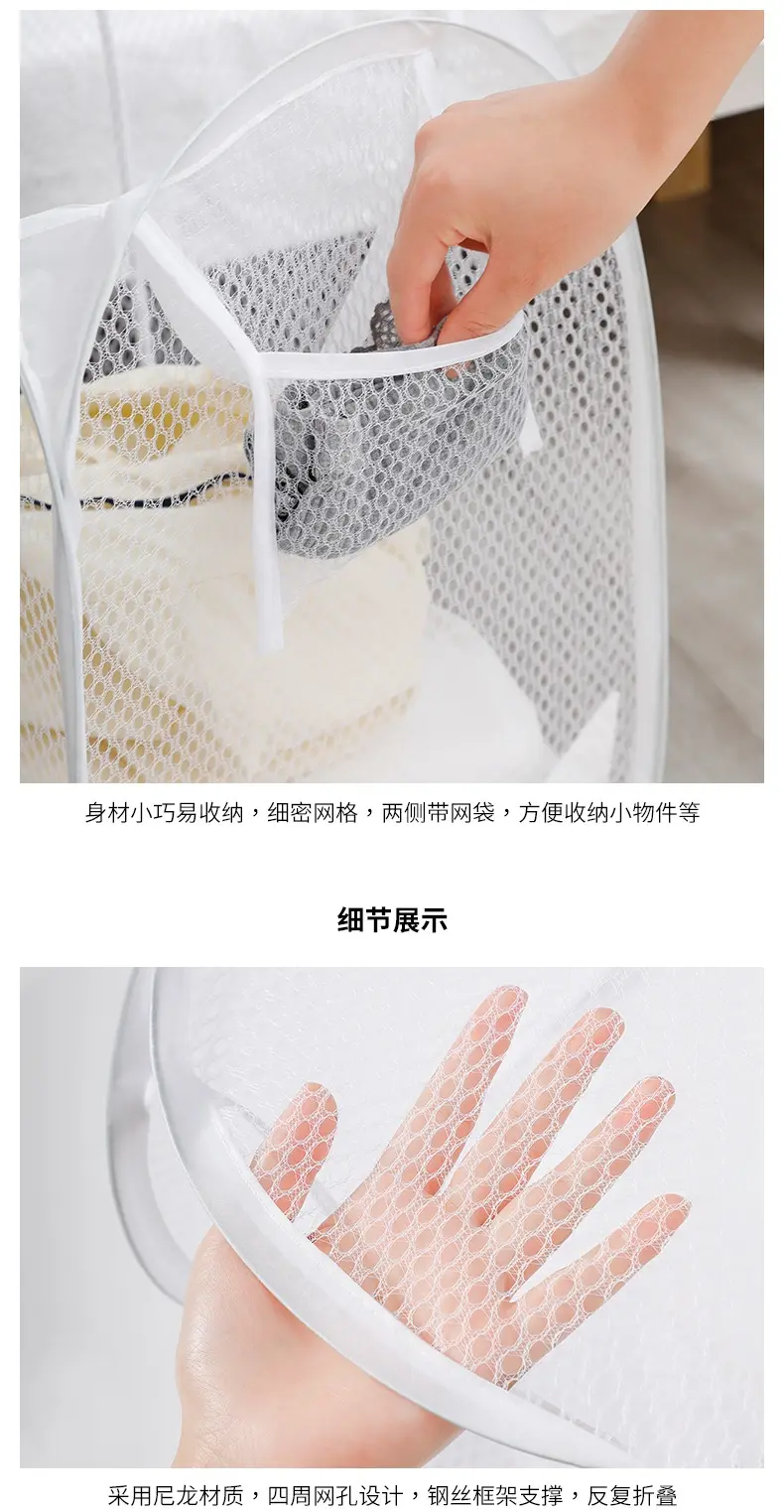 身材小巧易收纳，细密网格，两侧带网袋，方便收纳小物件等

细节展示

采用尼龙材质，四周网孔设计，钢丝框架支撑，反复折叠