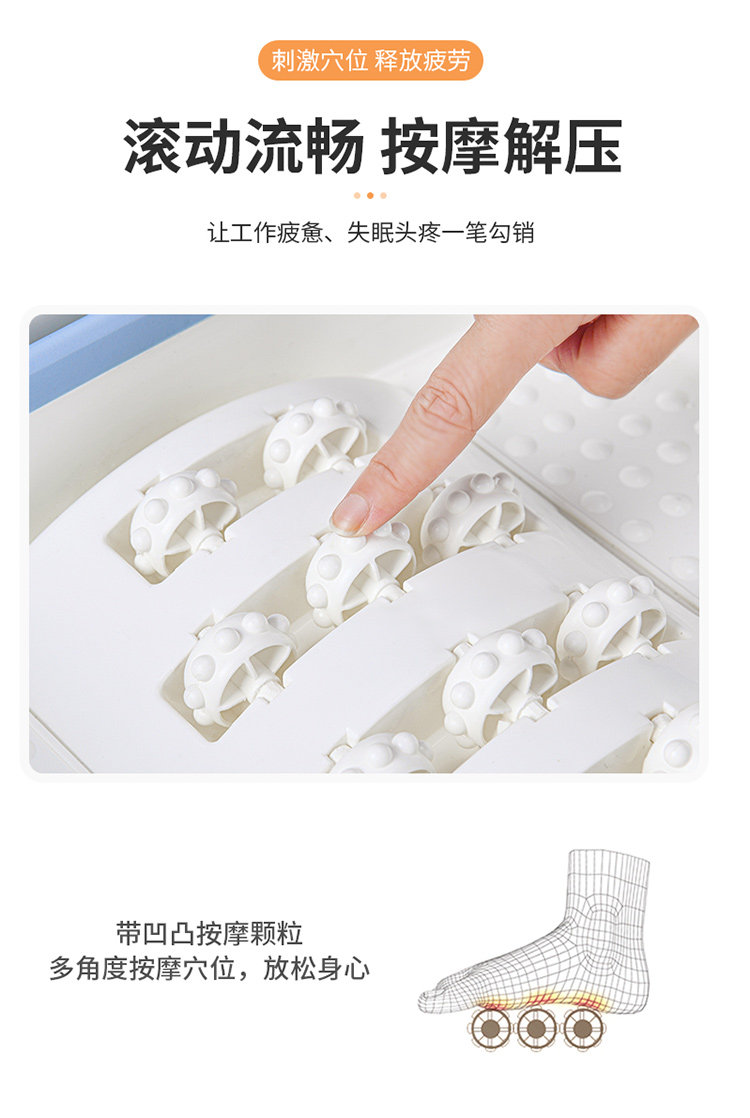 刺激穴位 释放疲劳

滚动流畅 按摩解压

让工作疲惫、失眠头疼一笔勾销

带凹凸按摩颗粒
多角度按摩穴位，放松身心