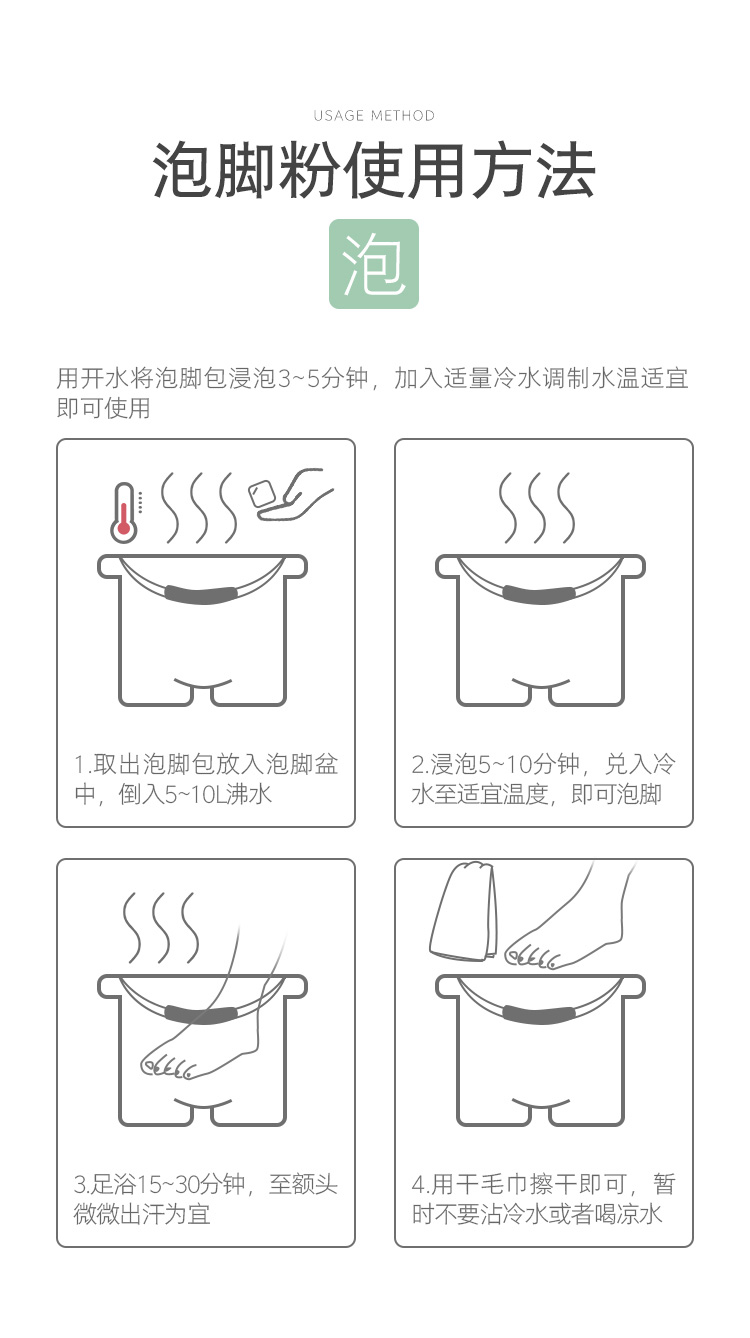 USAGE METHOD

泡脚粉使用方法

泡

用开水将泡脚包浸泡3~5分钟，加入适量冷水调制水温适宜即可使用

1.取出泡脚包放入泡脚盆中，倒入5~10L沸水

2.浸泡5~10分钟，兑入冷水至适宜温度，即可泡脚

3.足浴15~30分钟，至额头微微出汗为宜

4.用干毛巾擦干即可，暂时不要沾冷水或者喝凉水