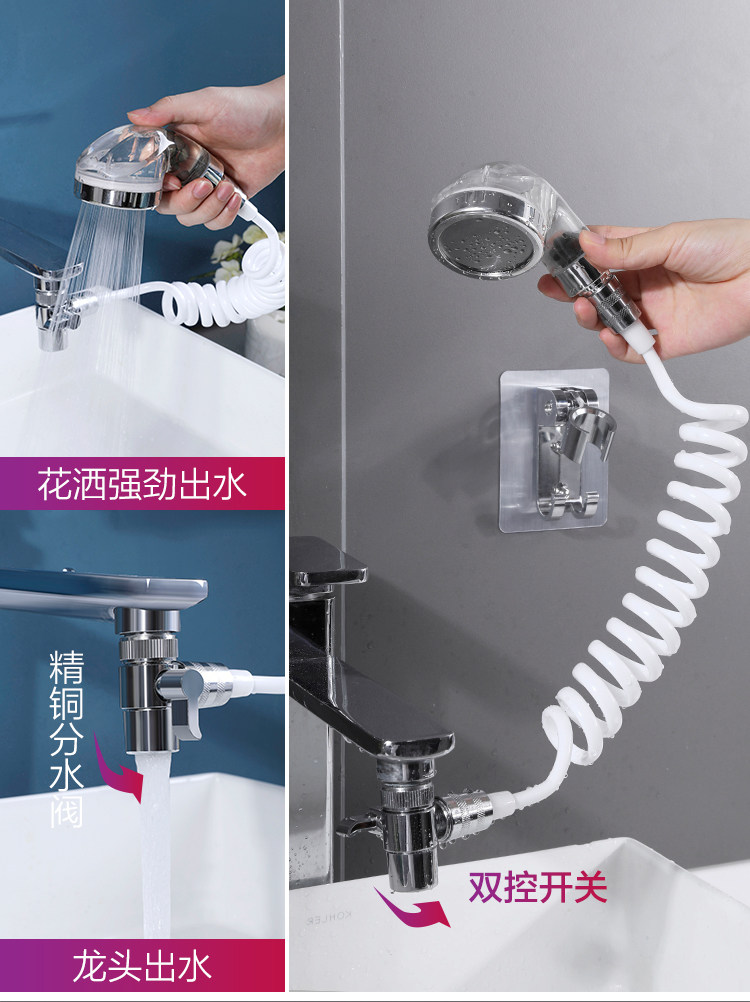 花洒强劲出水

精铜分水阀

龙头出水

双控开关

KOHLER