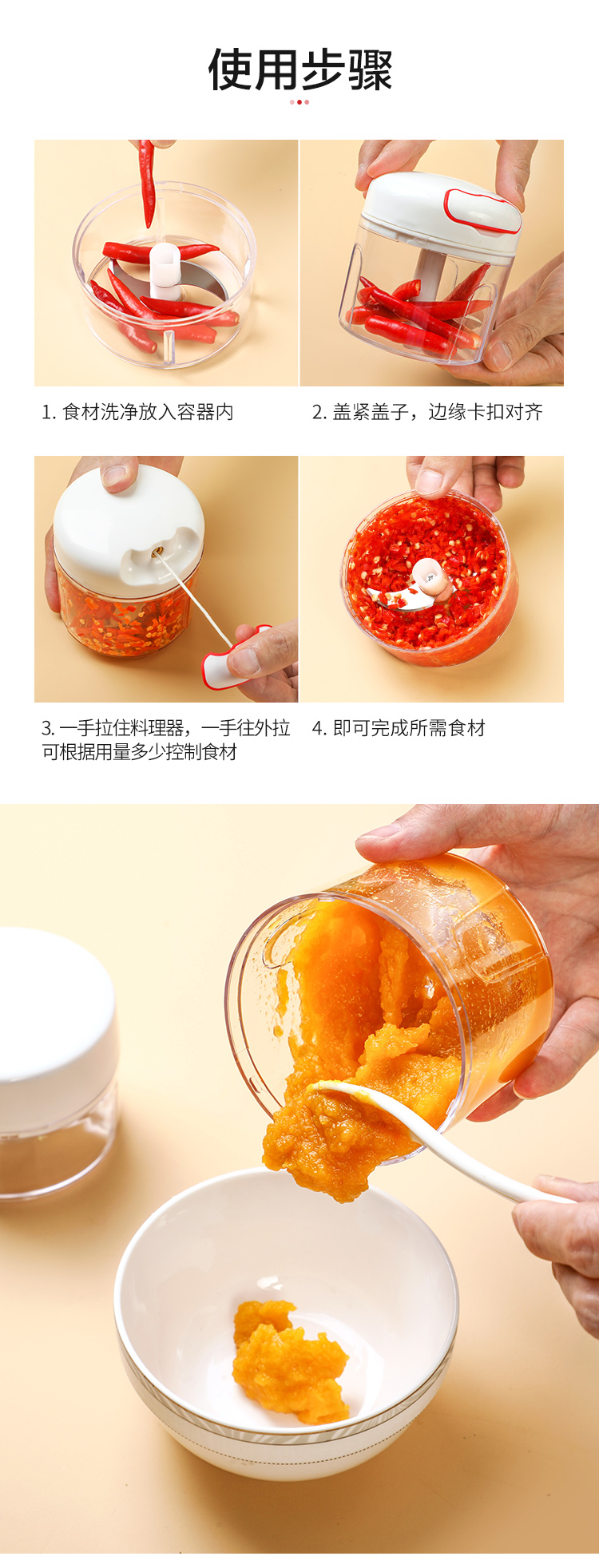 使用步骤

1. 食材洗净放入容器内

2. 盖紧盖子，边缘卡扣对齐

3. 一手拉住料理器，一手往外拉
可根据用量多少控制食材

4. 即可完成所需食材