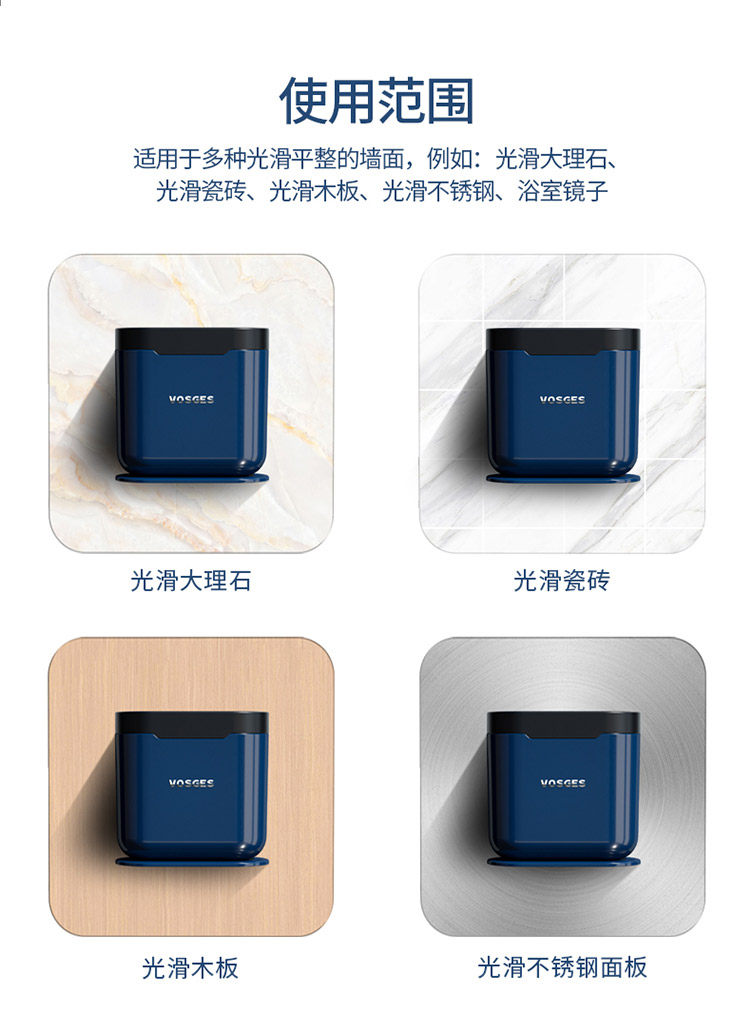 使用范围

适用于多种光滑平整的墙面，例如：光滑大理石、光滑瓷砖、光滑木板、光滑不锈钢、浴室镜子

VOSGES

光滑大理石

VOSGES

光滑瓷砖

VOSGES

光滑木板

VOSGES

光滑不锈钢面板