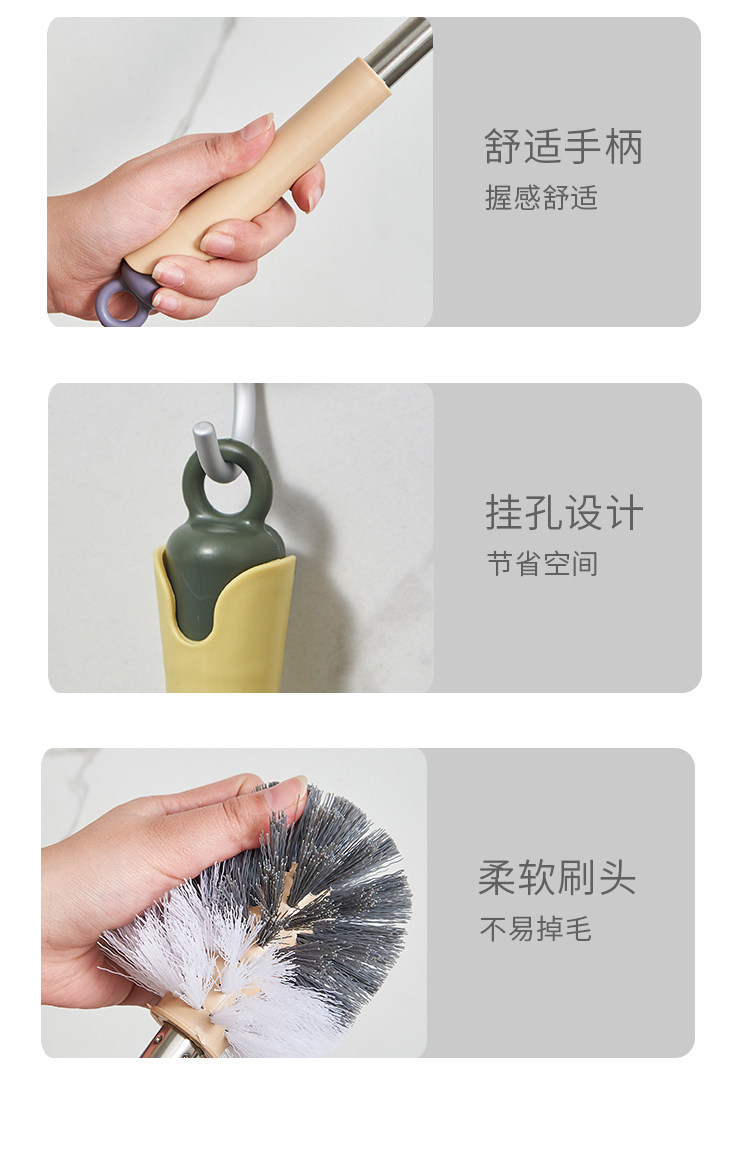 舒适手柄
握感舒适

挂孔设计
节省空间

柔软刷头
不易掉毛