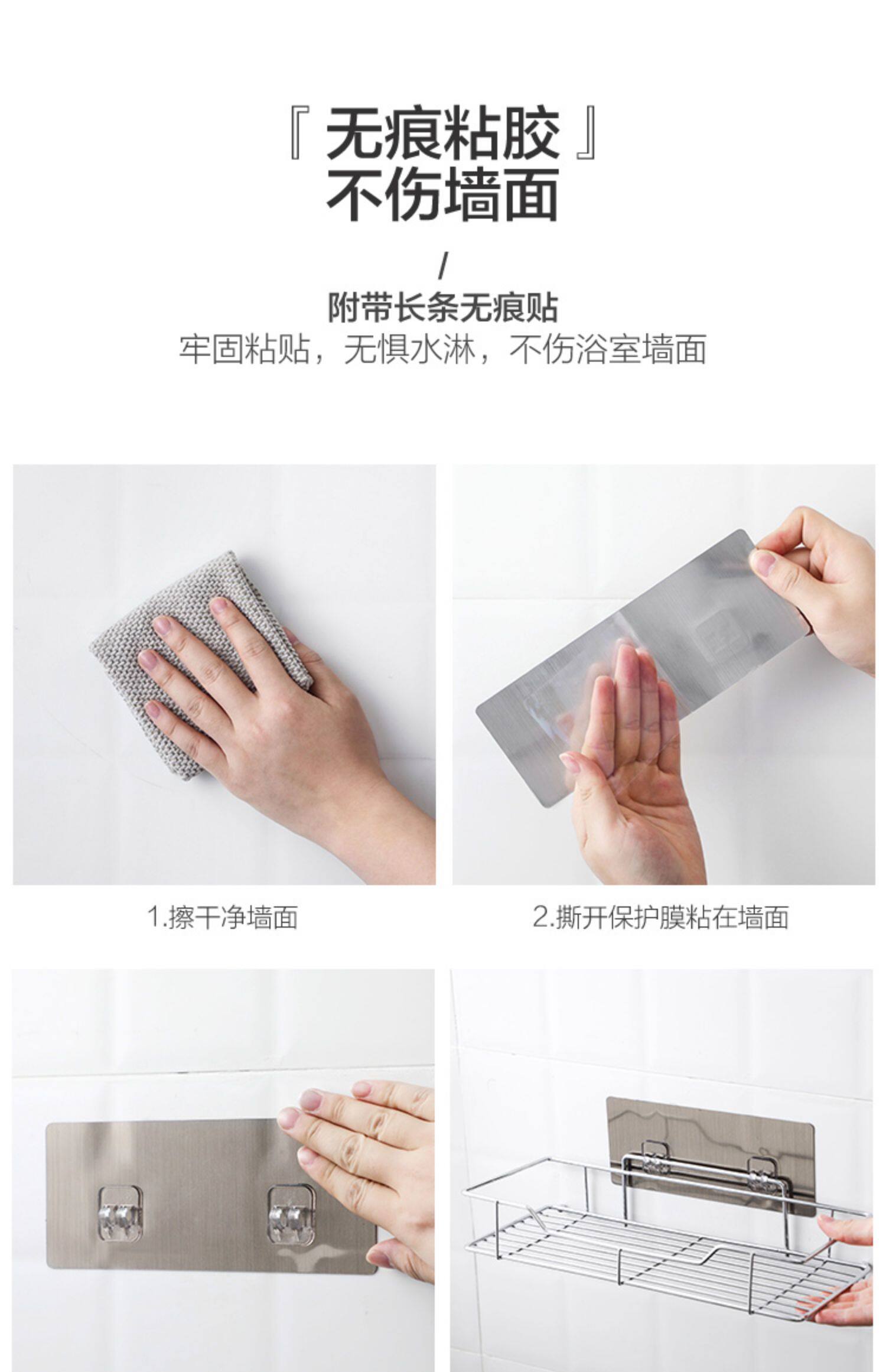 『 无痕粘胶 』
不伤墙面

/

附带长条无痕贴
牢固粘贴，无惧水淋，不伤浴室墙面

1.擦干净墙面

2.撕开保护膜粘在墙面