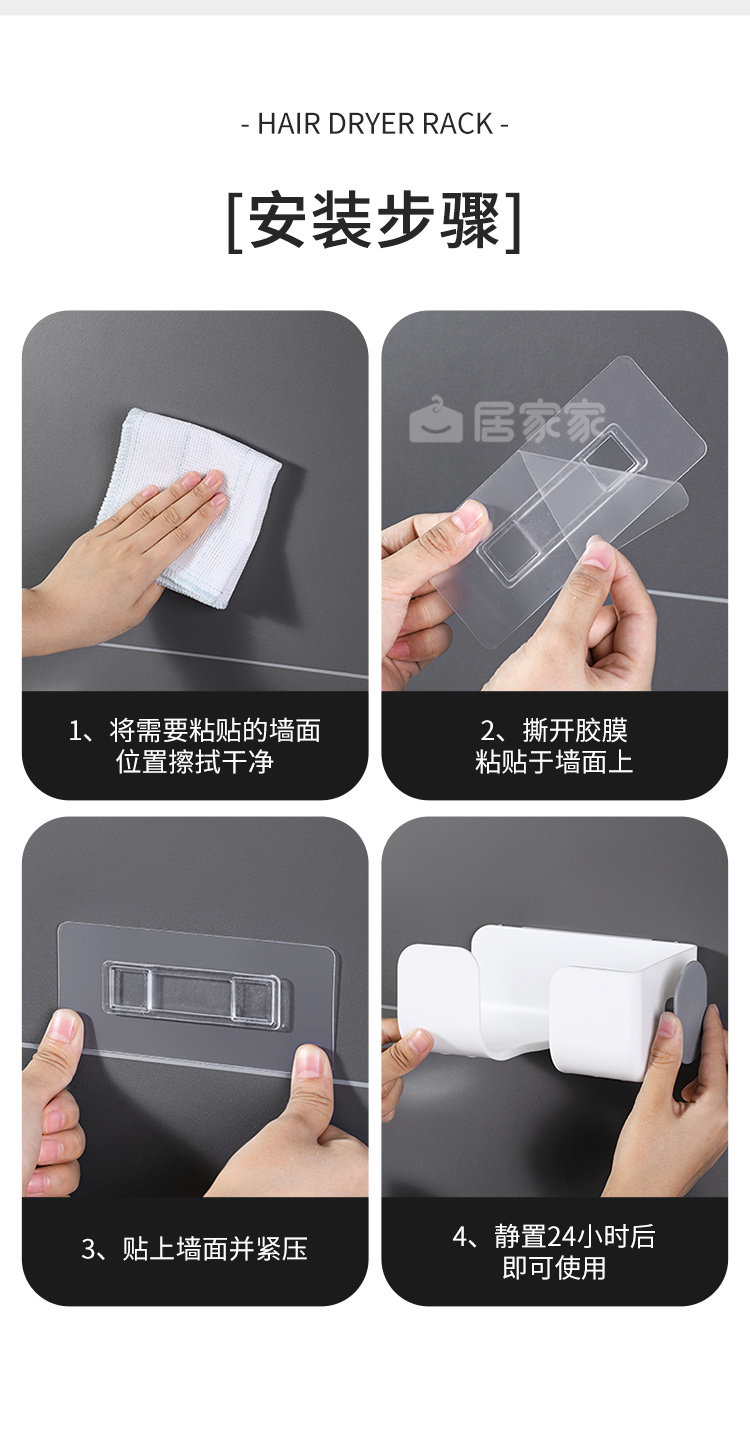 - HAIR DRYER RACK -

[安装步骤]

居家家

1、将需要粘贴的墙面位置擦拭干净

2、撕开胶膜粘贴于墙面上

3、贴上墙面并紧压

4、静置24小时后即可使用