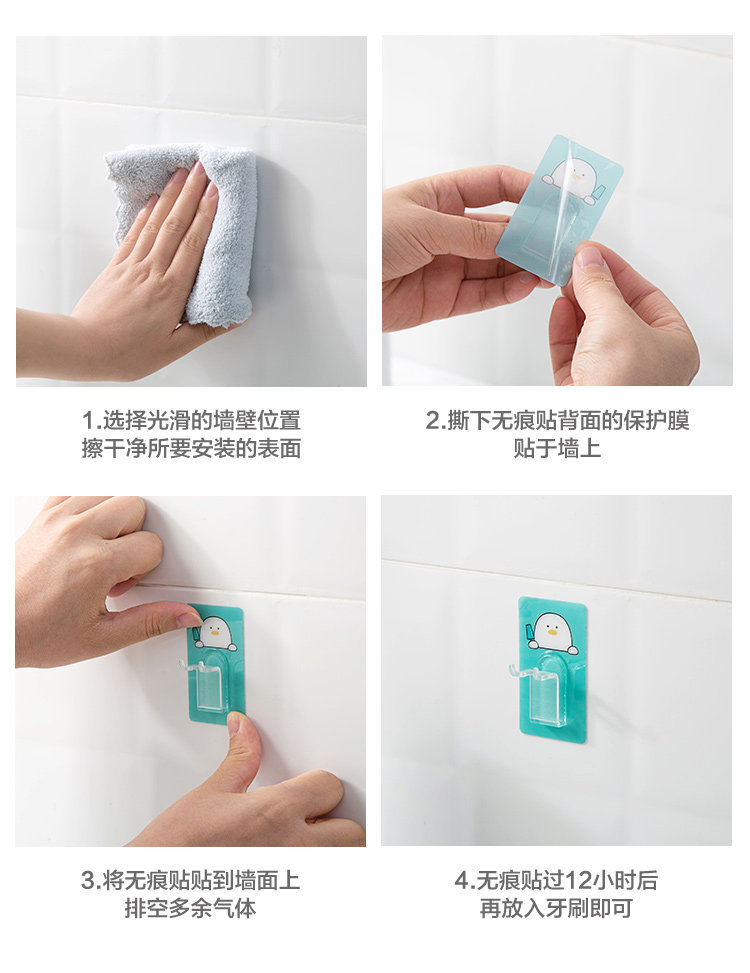 1.选择光滑的墙壁位置
擦干净所要安装的表面

2.撕下无痕贴背面的保护膜
贴于墙上

3.将无痕贴贴到墙面上
排空多余气体

4.无痕贴过12小时后
再放入牙刷即可