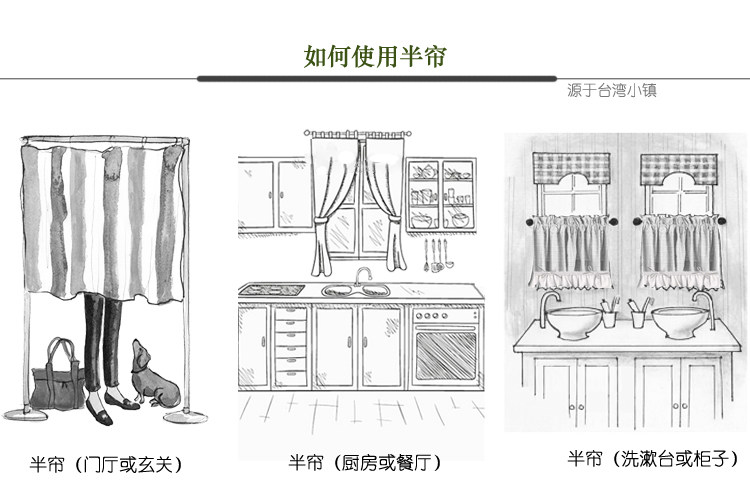 如何使用半帘

源于台湾小镇

半帘（门厅或玄关）

半帘（厨房或餐厅）

半帘（洗漱台或柜子）