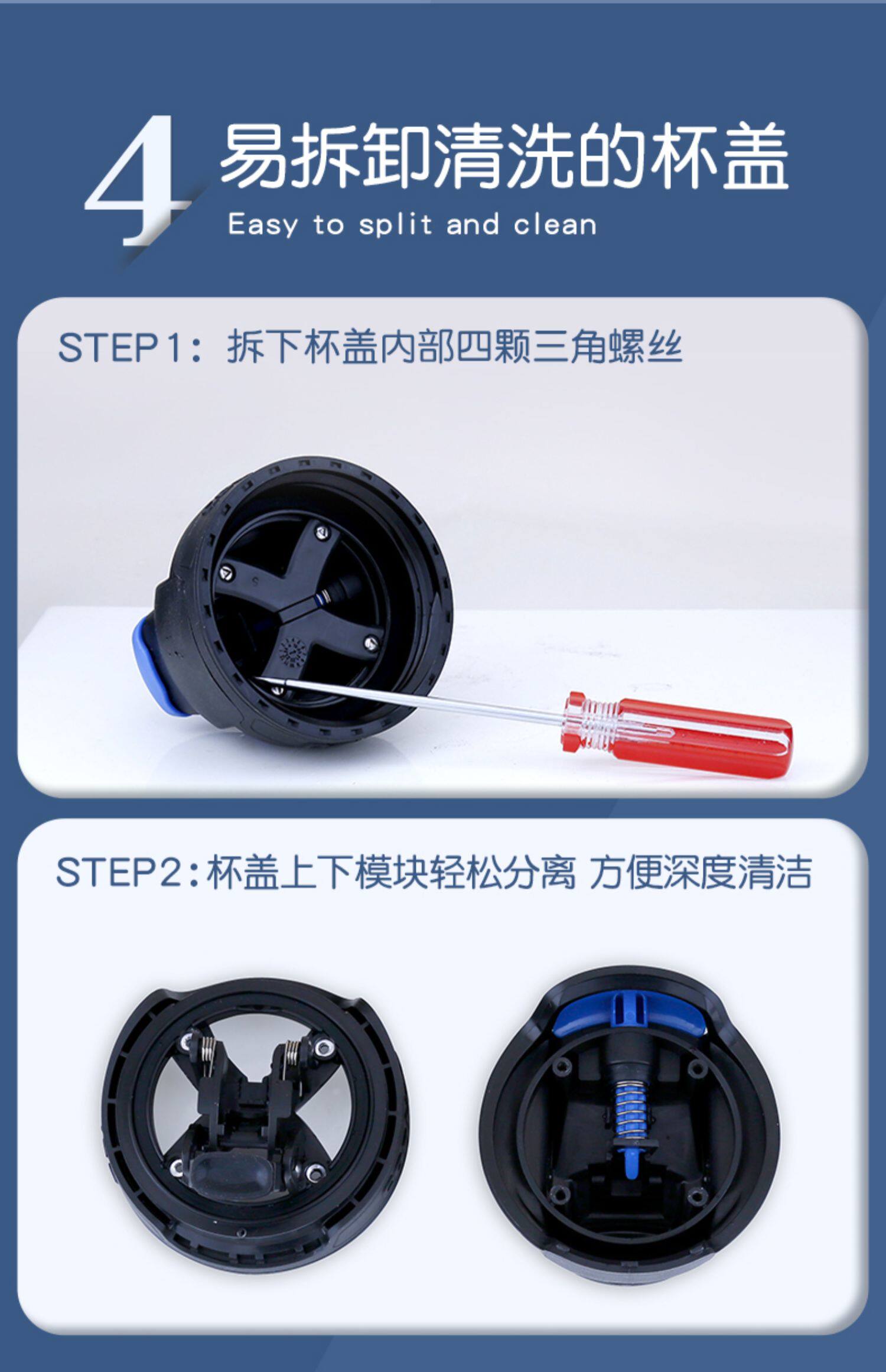 4 易拆卸清洗的杯盖
Easy to split and clean

STEP1：拆下杯盖内部四颗三角螺丝

STEP2：杯盖上下模块轻松分离 方便深度清洁