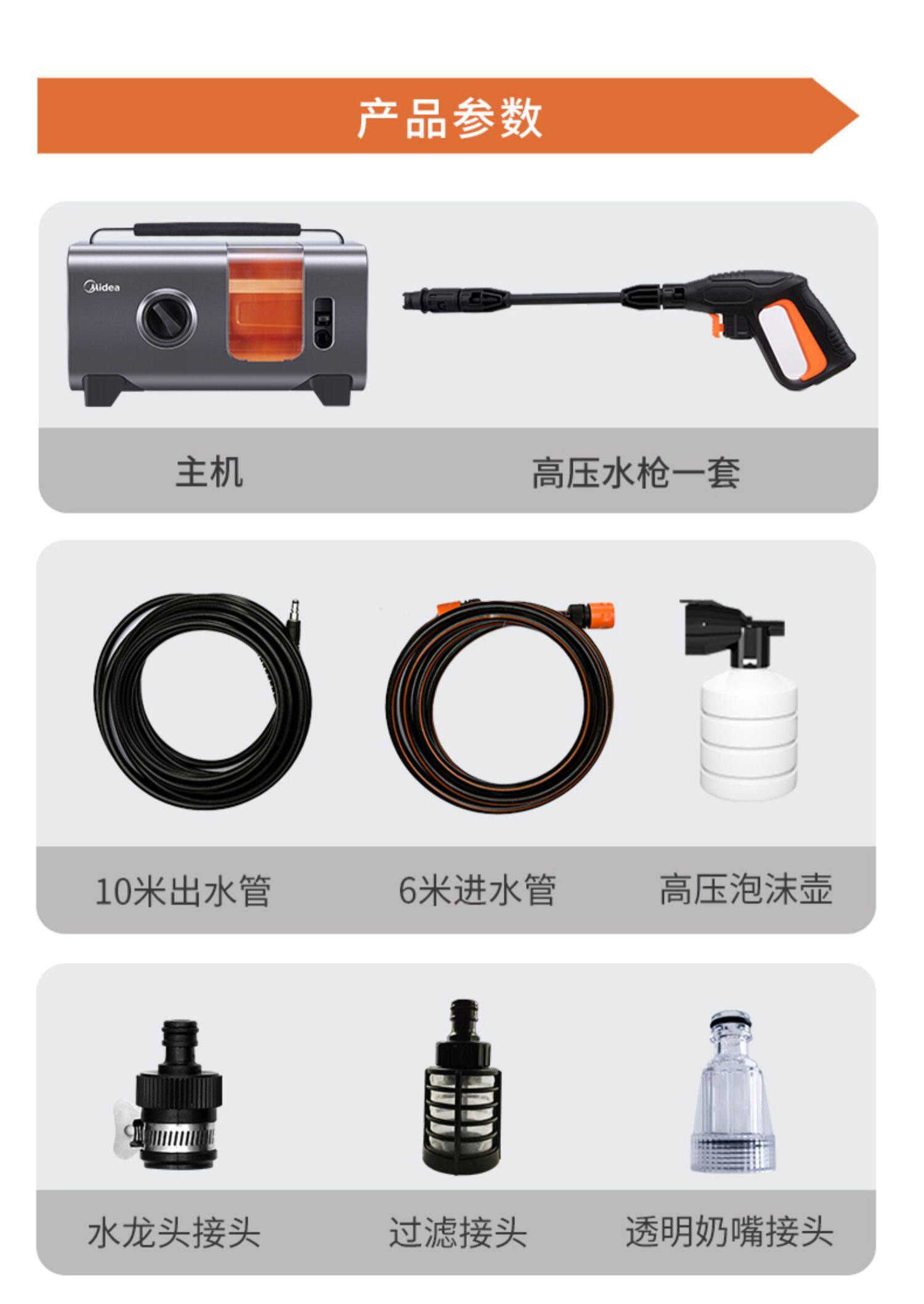 产品参数

Midea

主机

高压水枪一套

10米出水管

6米进水管

高压泡沫壶

水龙头接头

过滤接头

透明奶嘴接头