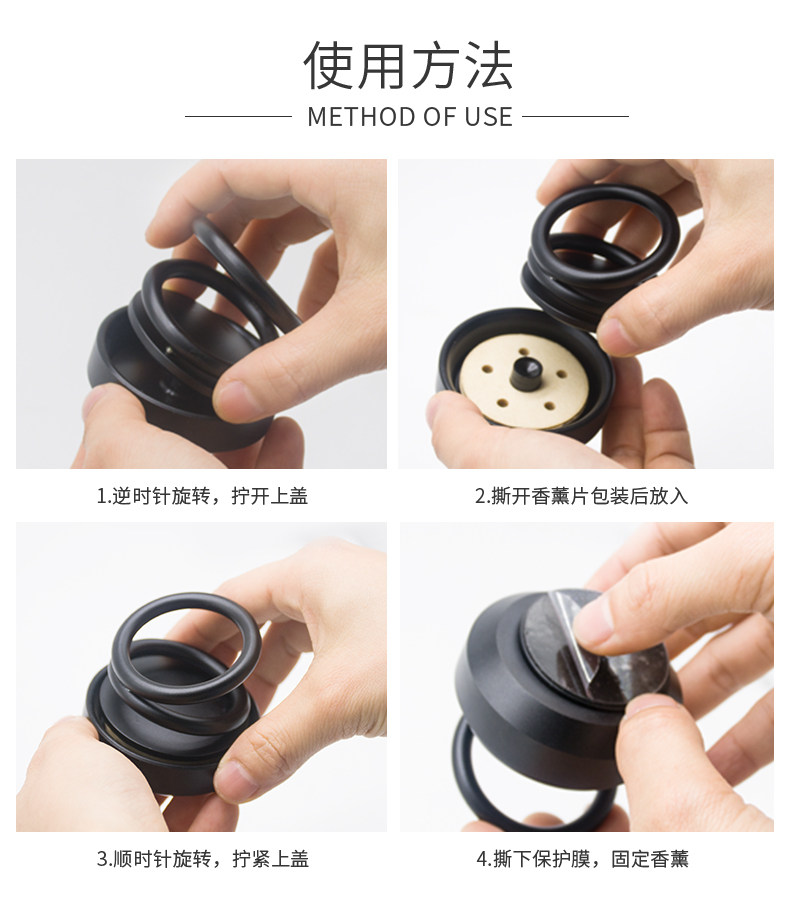 使用方法

METHOD OF USE

1.逆时针旋转，拧开上盖

2.撕开香薰片包装后放入

3.顺时针旋转，拧紧上盖

4.撕下保护膜，固定香薰