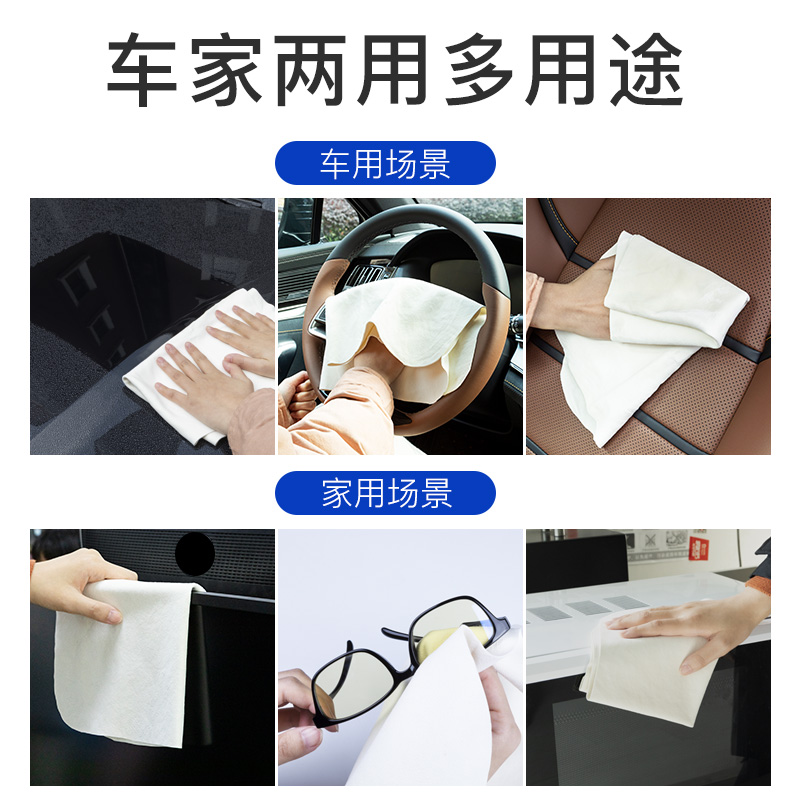 车家两用多用途

车用场景

家用场景