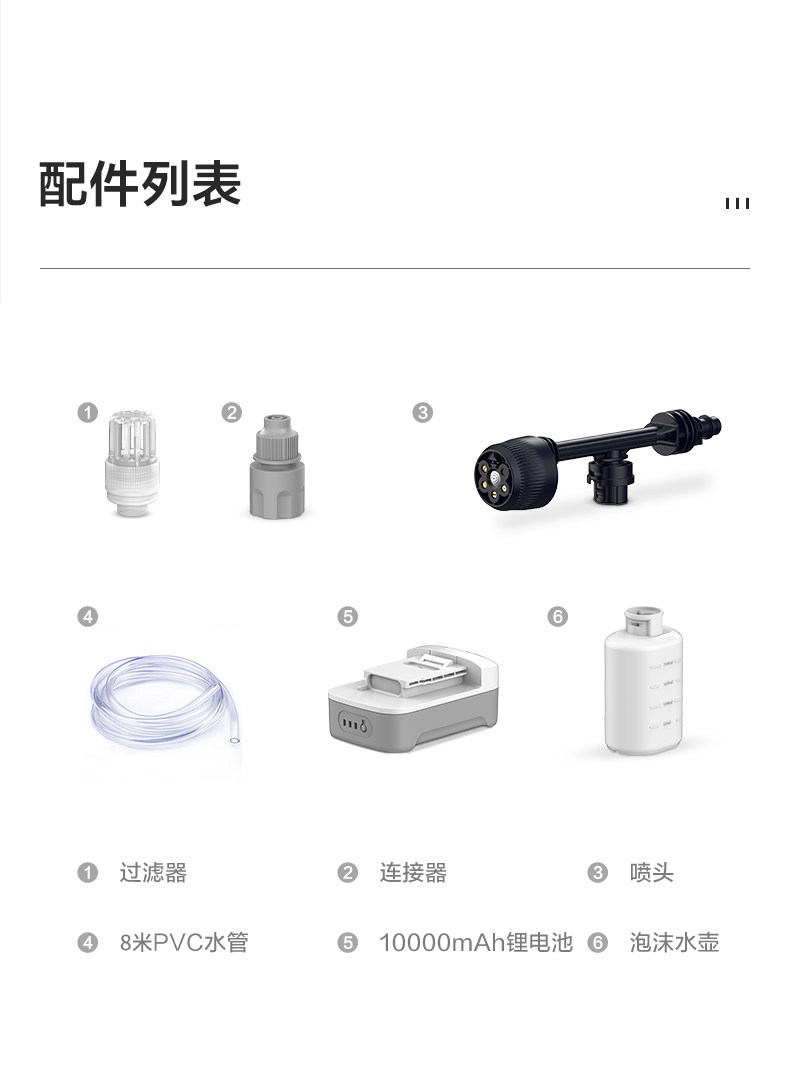 配件列表

1 2 3

4 5 6

1 过滤器
2 连接器
3 喷头

4 8米PVC水管
5 10000mAh锂电池
6 泡沫水壶